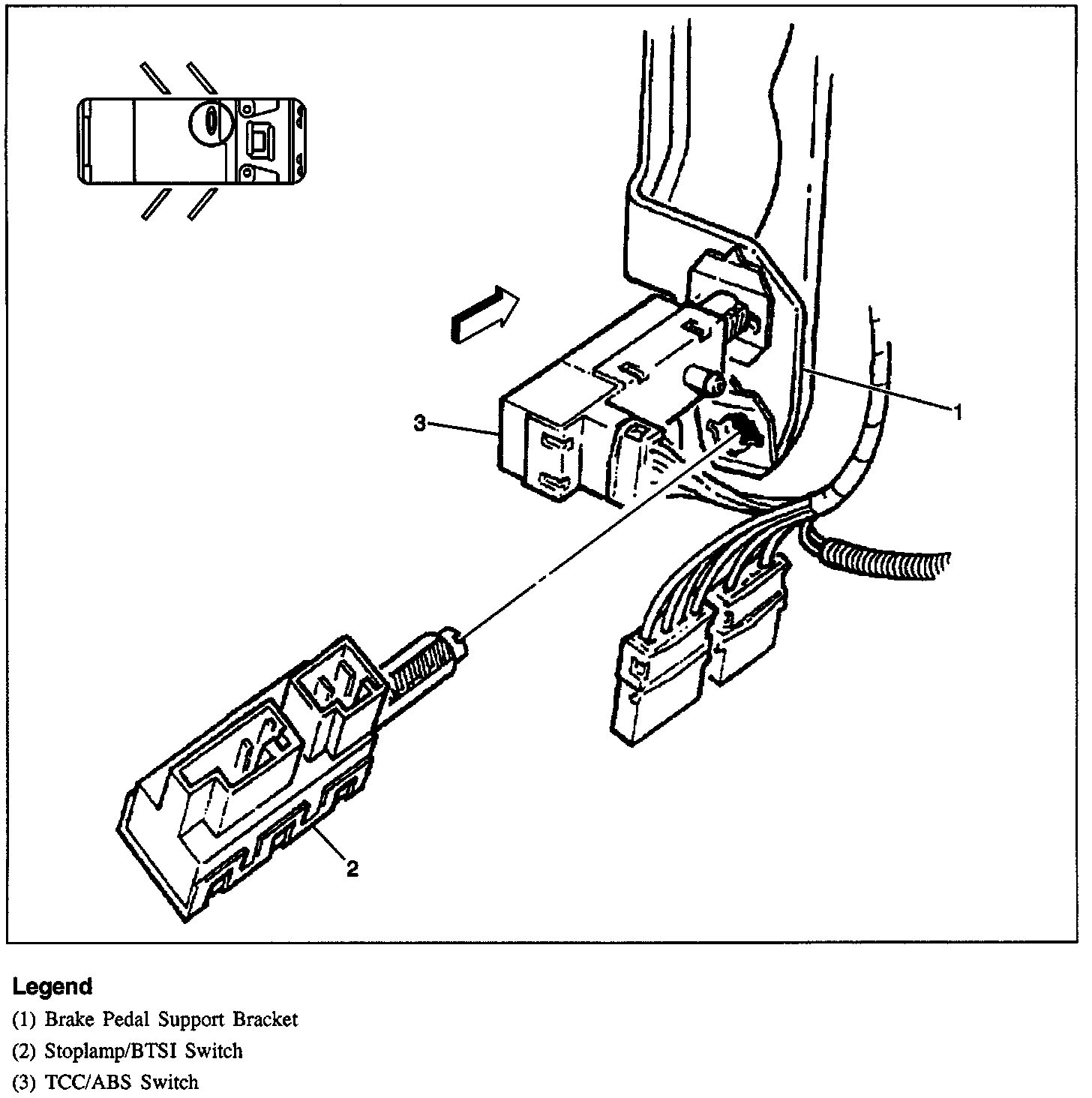 3
1
2

Legend
(1) Brake Pedal Support Bracket
(2) Stoplamp/BTSI Switch
(3) TCC/ABS Switch