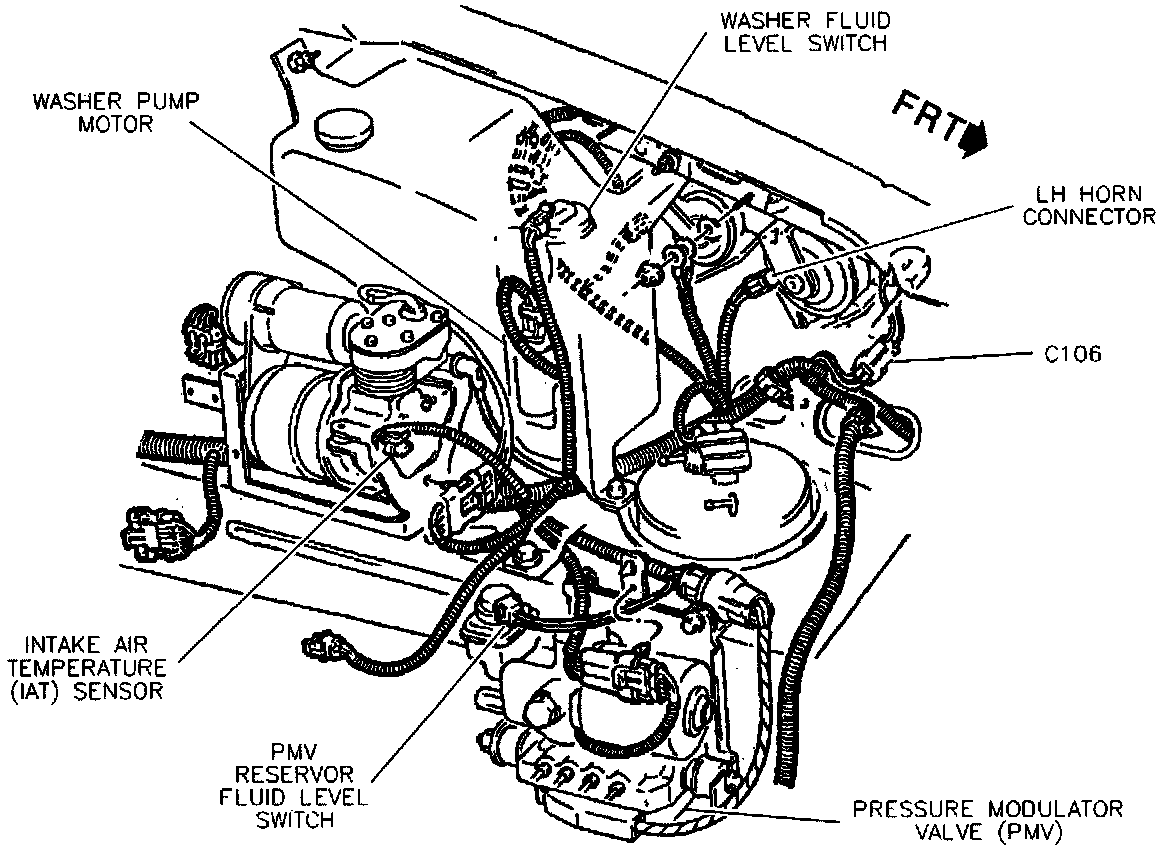 WASHER FLUID LEVEL SWITCH

WASHER PUMP MOTOR

FRT

LH HORN CONNECTOR

C106

INTAKE AIR TEMPERATURE (IAT) SENSOR

PMV RESERVOR FLUID LEVEL SWITCH

PRESSURE MODULATOR VALVE (PMV)