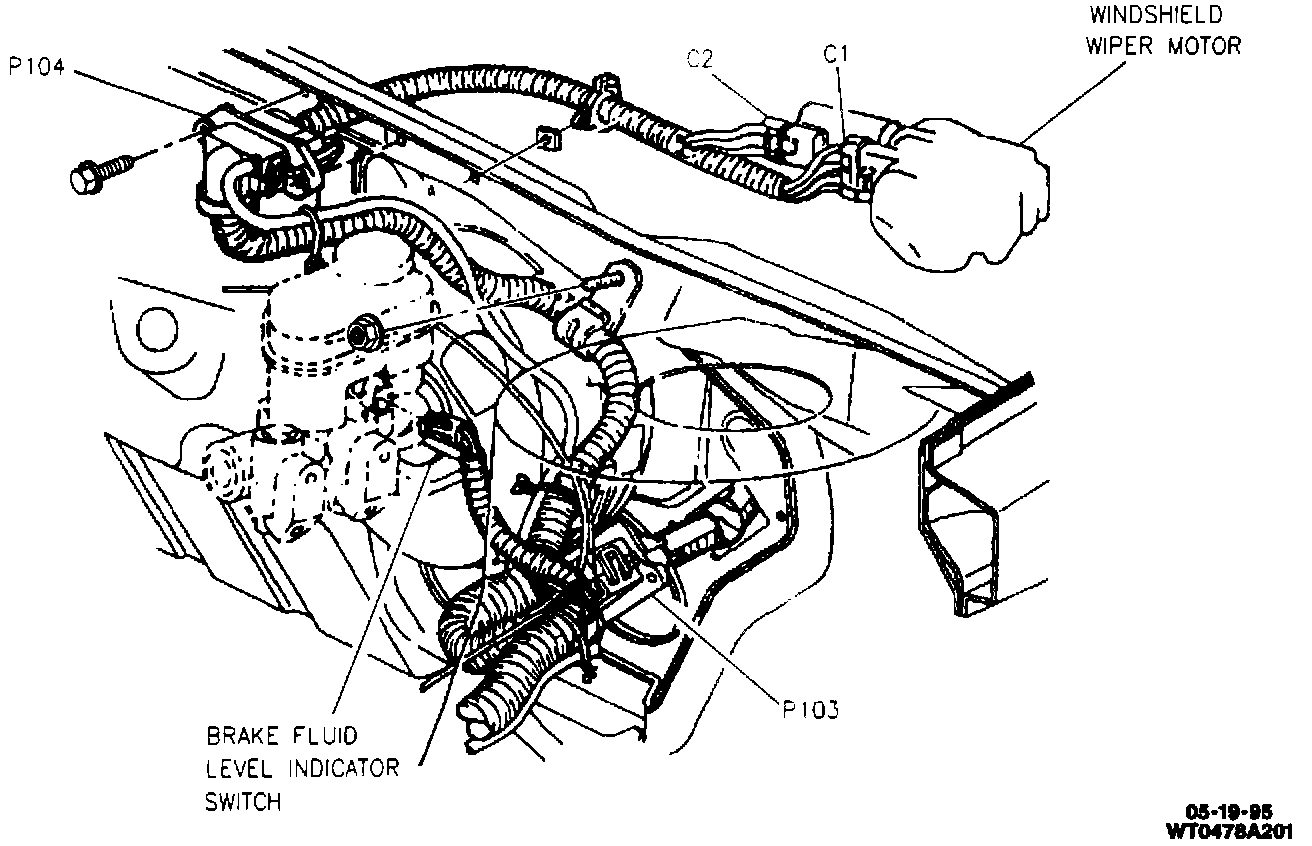 WINDSHIELD WIPER MOTOR

P104

C2

C1

P103

BRAKE FLUID LEVEL INDICATOR SWITCH

05-19-95
WT0478A201