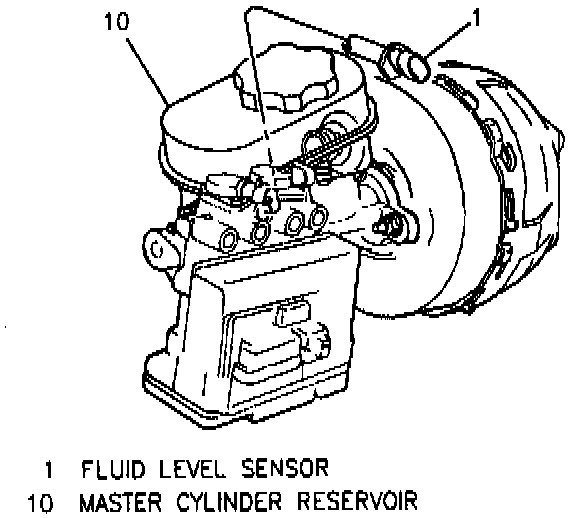 10

1

1 FLUID LEVEL SENSOR
10 MASTER CYLINDER RESERVOIR