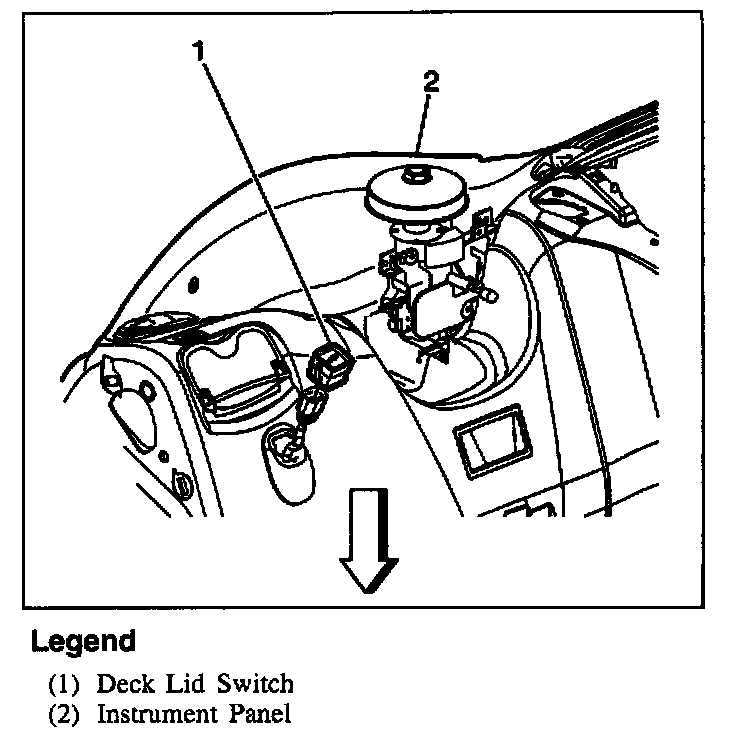 1

2

Legend

(1) Deck Lid Switch
(2) Instrument Panel