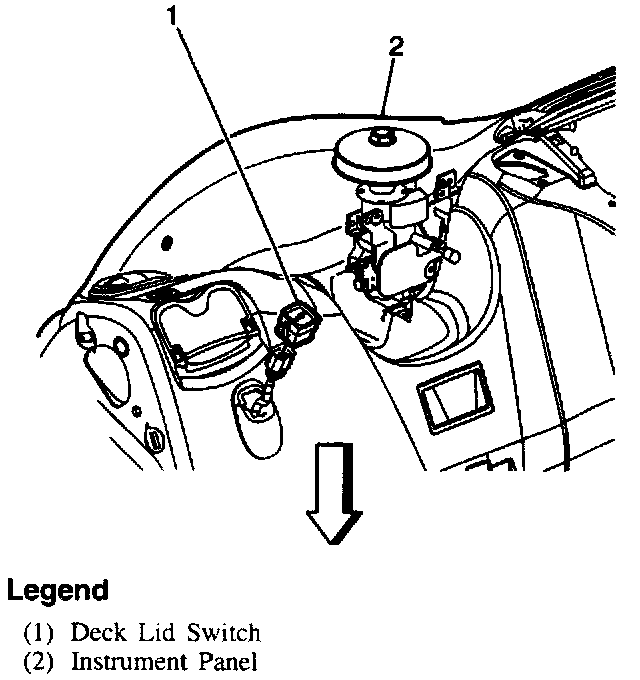 1
2

Legend
(1) Deck Lid Switch
(2) Instrument Panel