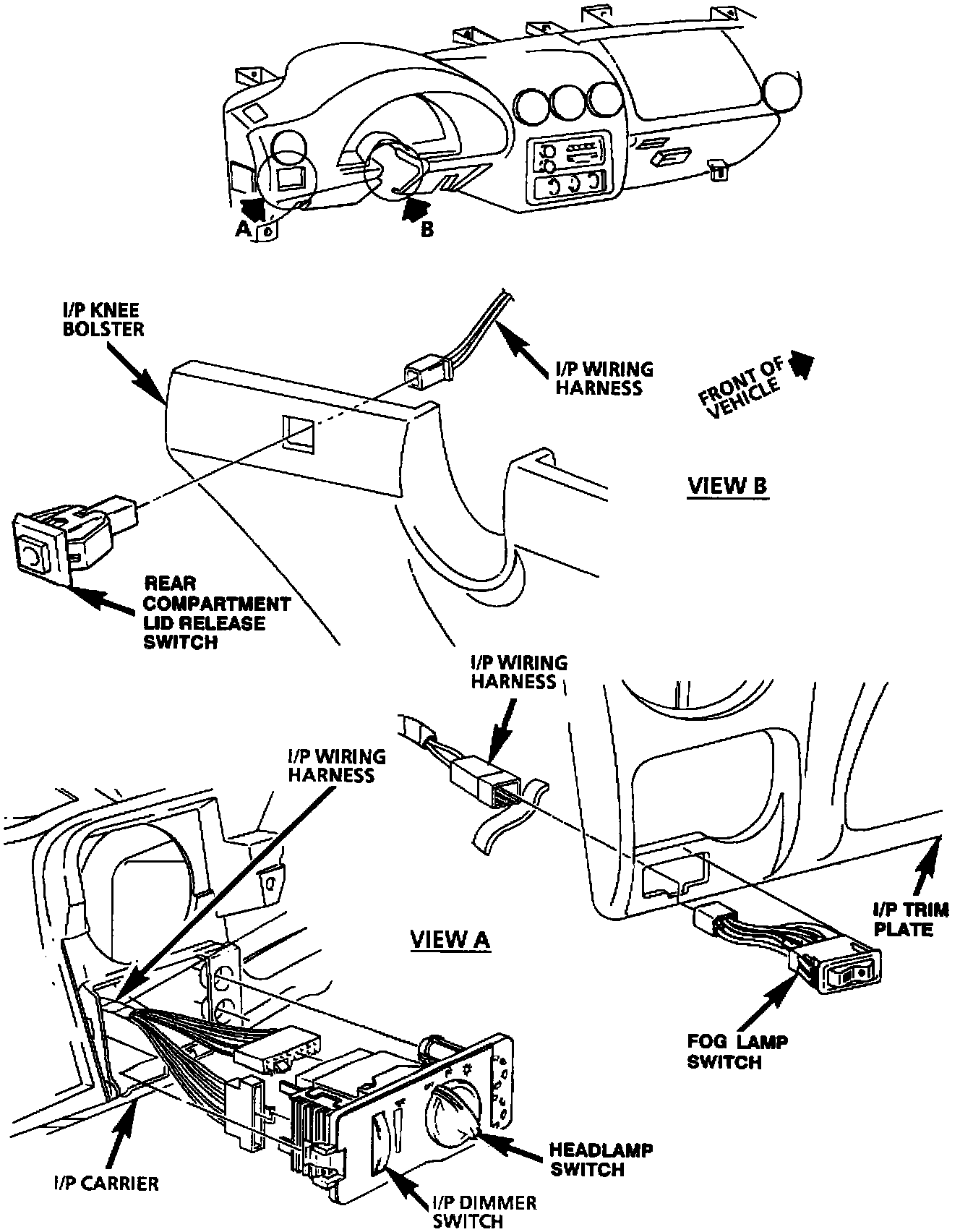 A

B

I/P KNEE BOLSTER

I/P WIRING HARNESS

FRONT OF VEHICLE

VIEW B

REAR COMPARTMENT LID RELEASE SWITCH

I/P WIRING HARNESS

I/P WIRING HARNESS

VIEW A

I/P TRIM PLATE

FOG LAMP SWITCH

HEADLAMP SWITCH

I/P CARRIER

I/P DIMMER SWITCH