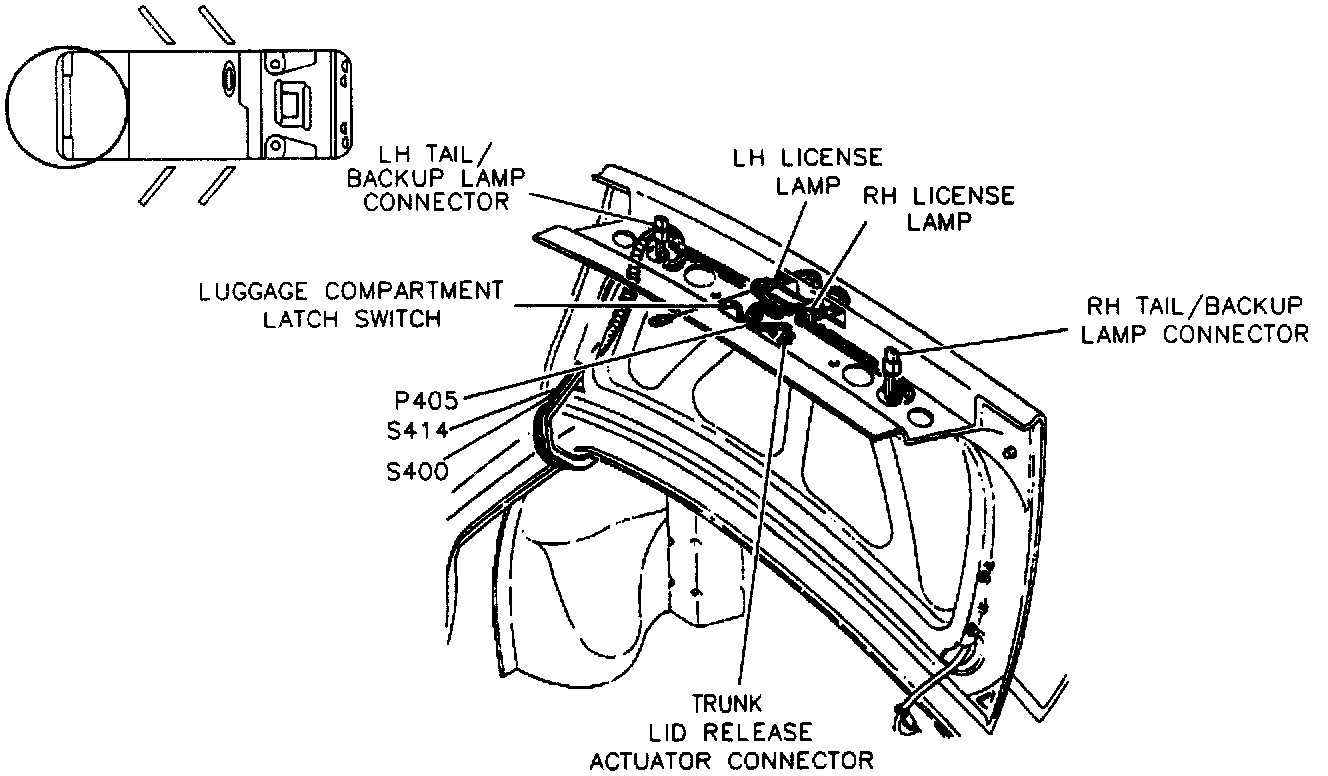 LH TAIL/
BACKUP LAMP
CONNECTOR

LH LICENSE
LAMP

RH LICENSE
LAMP

LUGGAGE COMPARTMENT
LATCH SWITCH

RH TAIL/BACKUP
LAMP CONNECTOR

P405
S414
S400

TRUNK
LID RELEASE
ACTUATOR CONNECTOR