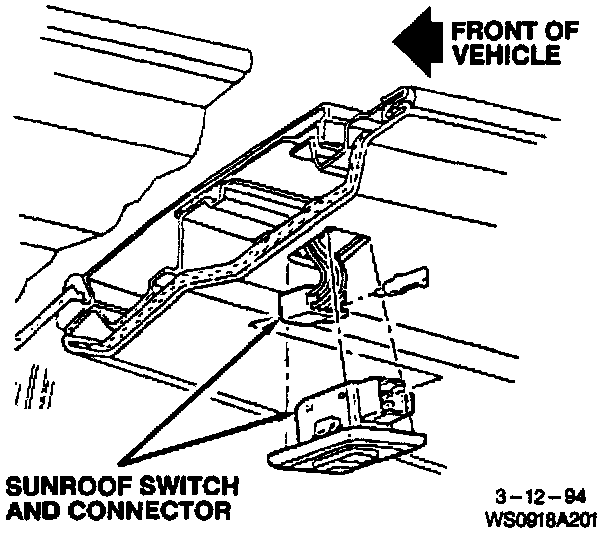 FRONT OF VEHICLE

SUNROOF SWITCH AND CONNECTOR

3 – 12 – 94
WS0918A201