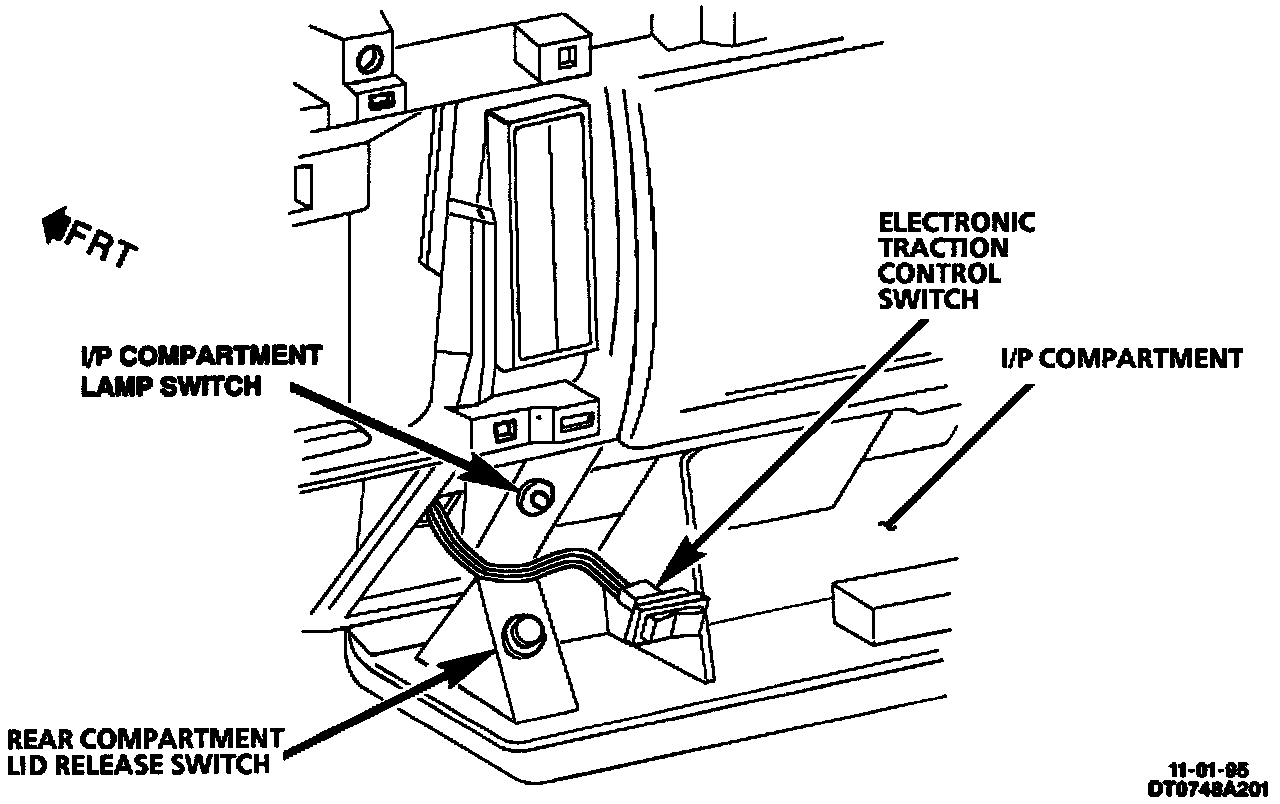 FRT

ELECTRONIC TRACTION CONTROL SWITCH

I/P COMPARTMENT LAMP SWITCH

I/P COMPARTMENT

REAR COMPARTMENT LID RELEASE SWITCH

11-01-95
DT0748A201