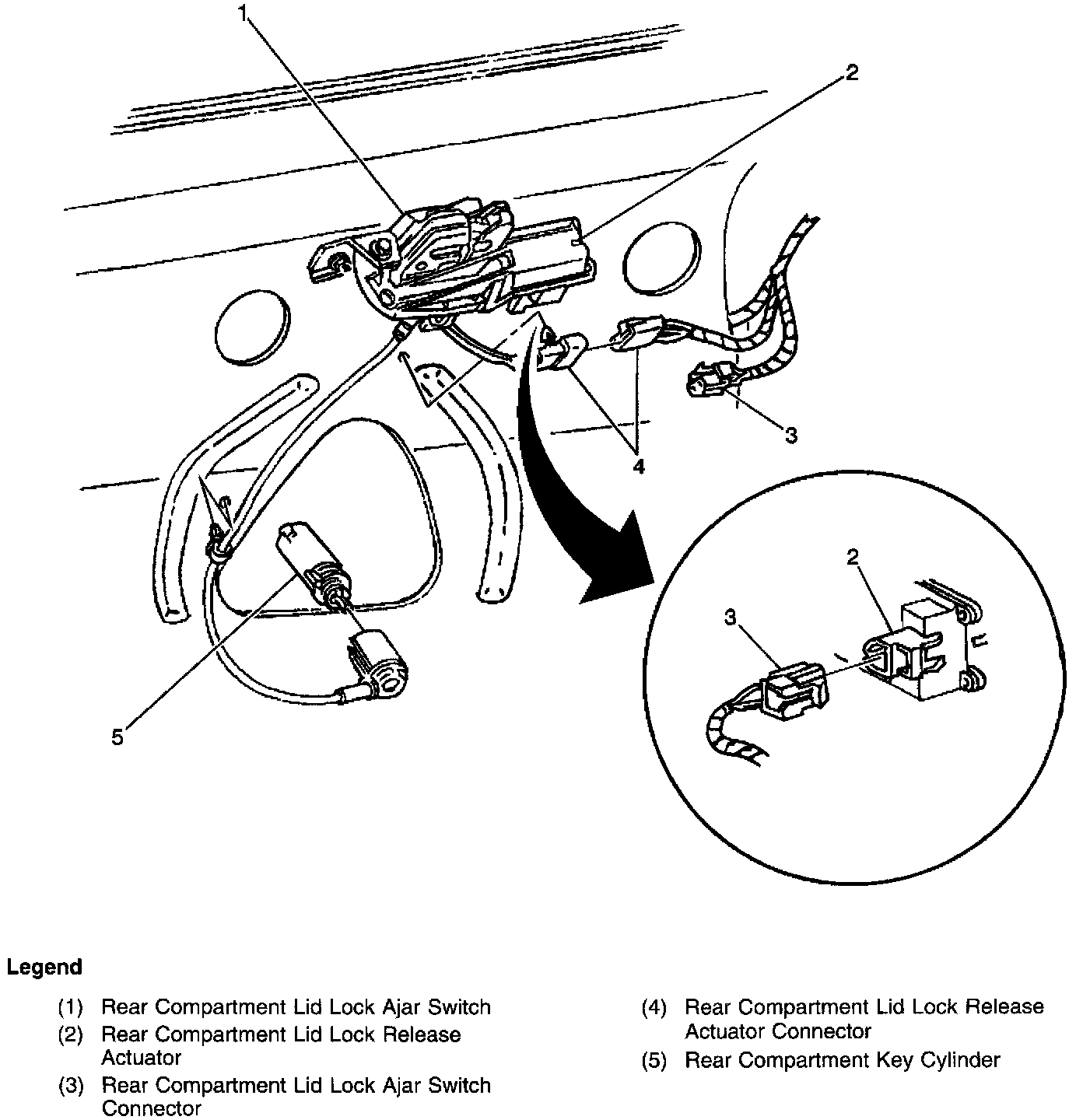 1

2

3

4

5

2

3

Legend

(1) Rear Compartment Lid Lock Ajar Switch

(2) Rear Compartment Lid Lock Release Actuator

(3) Rear Compartment Lid Lock Ajar Switch Connector

(4) Rear Compartment Lid Lock Release Actuator Connector

(5) Rear Compartment Key Cylinder