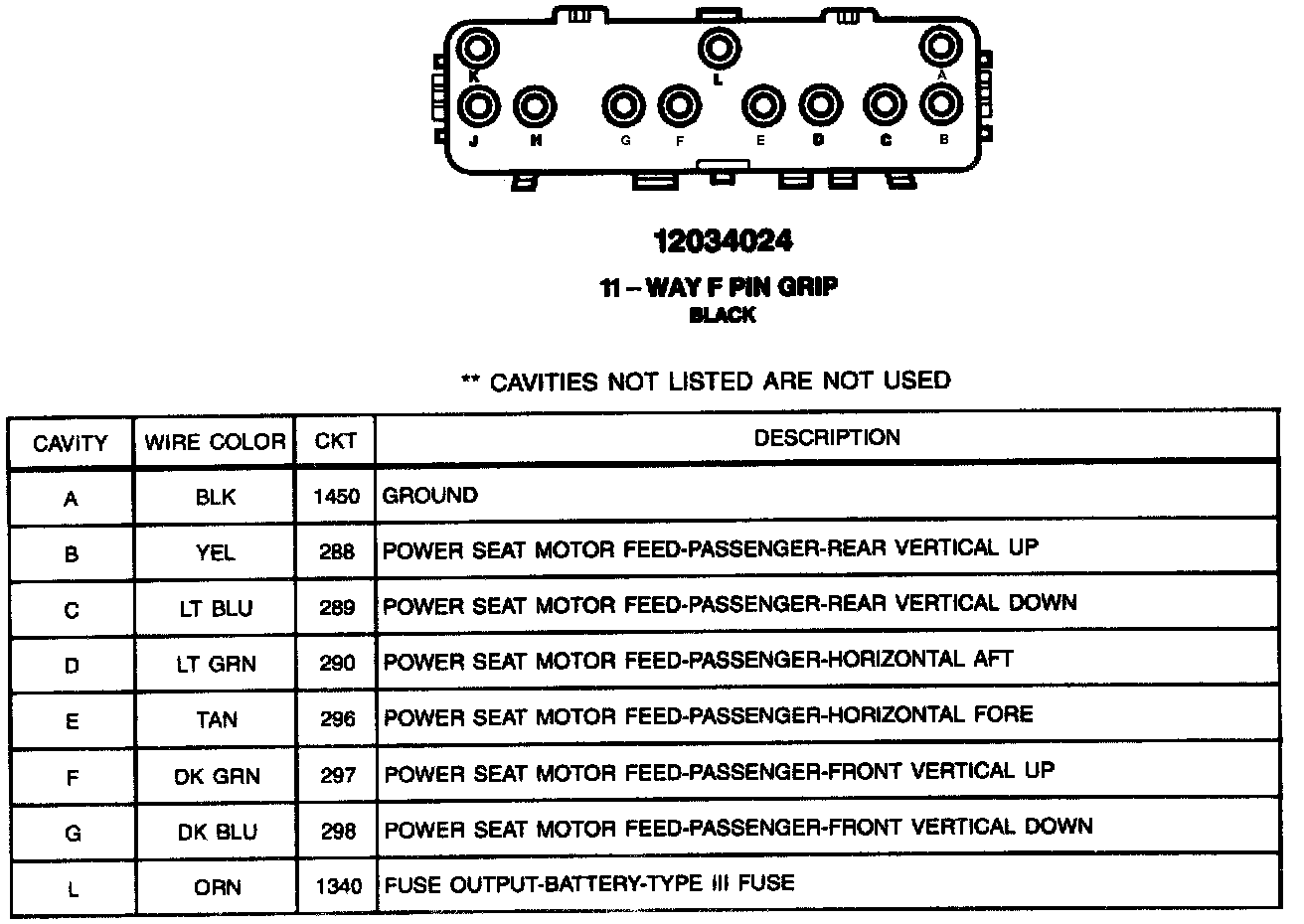 K L A
J H G F E D C B

12034024

11 – WAY F PIN GRIP
BLACK

** CAVITIES NOT LISTED ARE NOT USED

| CAVITY | WIRE COLOR | CKT | DESCRIPTION |
|---|---|---|---|
| A | BLK | 1450 | GROUND |
| B | YEL | 288 | POWER SEAT MOTOR FEED-PASSENGER-REAR VERTICAL UP |
| C | LT BLU | 289 | POWER SEAT MOTOR FEED-PASSENGER-REAR VERTICAL DOWN |
| D | LT GRN | 290 | POWER SEAT MOTOR FEED-PASSENGER-HORIZONTAL AFT |
| E | TAN | 296 | POWER SEAT MOTOR FEED-PASSENGER-HORIZONTAL FORE |
| F | DK GRN | 297 | POWER SEAT MOTOR FEED-PASSENGER-FRONT VERTICAL UP |
| G | DK BLU | 298 | POWER SEAT MOTOR FEED-PASSENGER-FRONT VERTICAL DOWN |
| L | ORN | 1340 | FUSE OUTPUT-BATTERY-TYPE III FUSE |