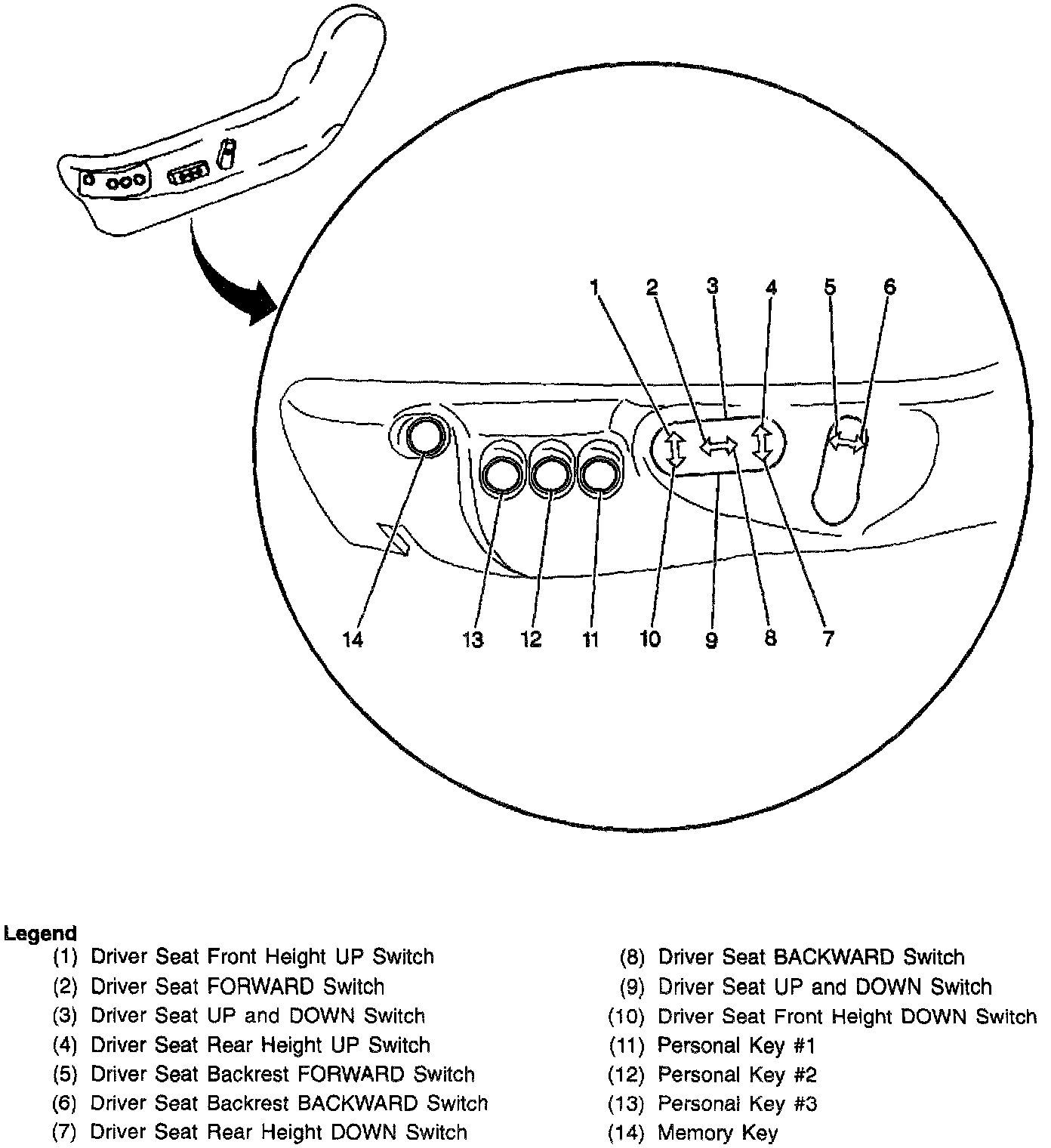 1 2 3 4 5 6

14 13 12 11 10 9 8 7

Legend
(1) Driver Seat Front Height UP Switch
(2) Driver Seat FORWARD Switch
(3) Driver Seat UP and DOWN Switch
(4) Driver Seat Rear Height UP Switch
(5) Driver Seat Backrest FORWARD Switch
(6) Driver Seat Backrest BACKWARD Switch
(7) Driver Seat Rear Height DOWN Switch

(8) Driver Seat BACKWARD Switch
(9) Driver Seat UP and DOWN Switch
(10) Driver Seat Front Height DOWN Switch
(11) Personal Key #1
(12) Personal Key #2
(13) Personal Key #3
(14) Memory Key