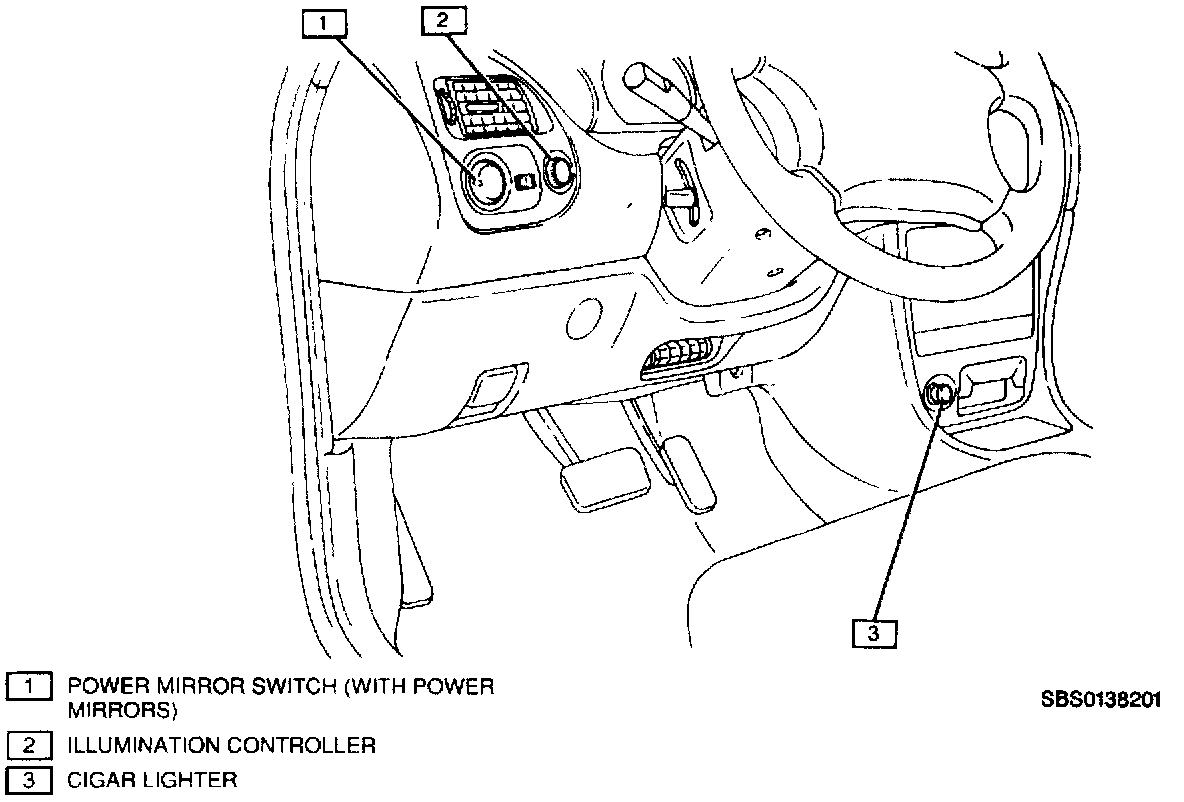 1

2

3

1 POWER MIRROR SWITCH (WITH POWER MIRRORS)

2 ILLUMINATION CONTROLLER

3 CIGAR LIGHTER

SBS0138201