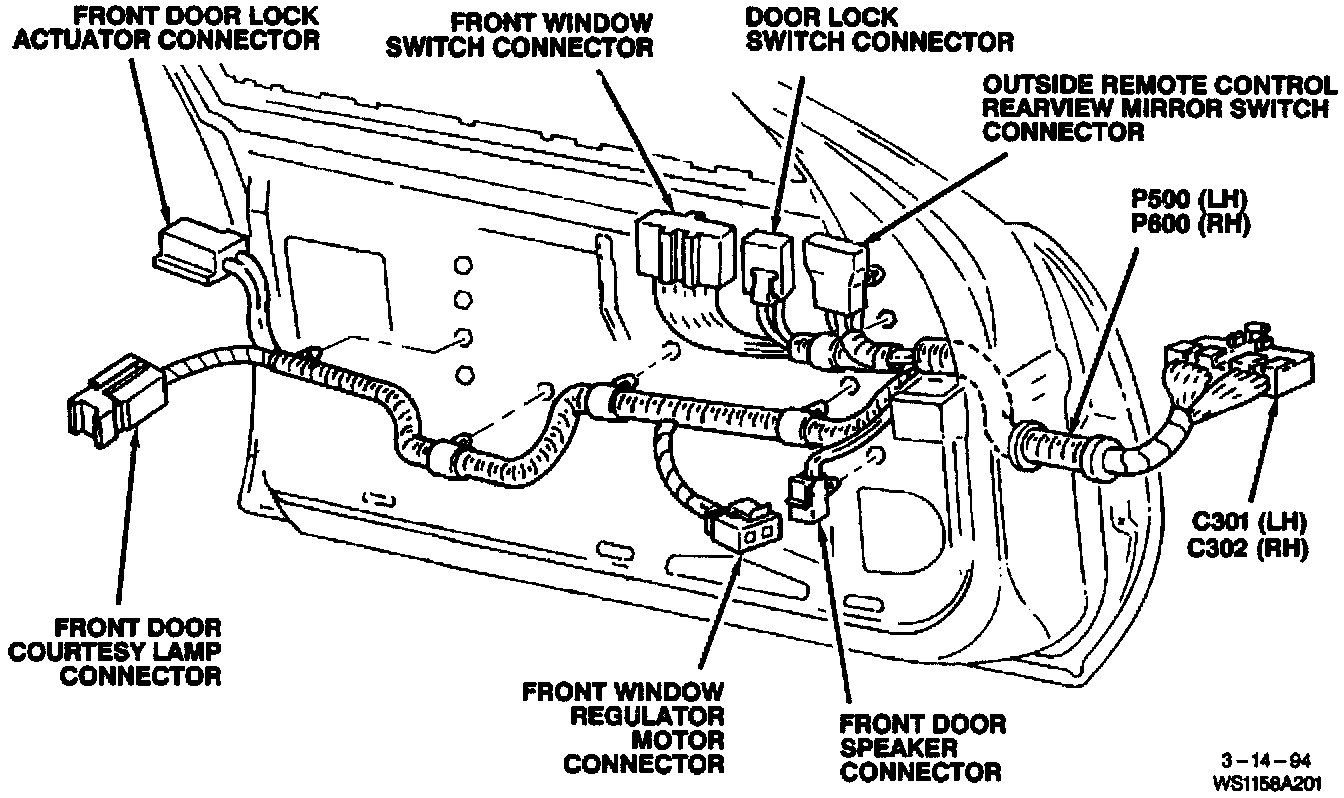 FRONT DOOR LOCK ACTUATOR CONNECTOR

FRONT WINDOW SWITCH CONNECTOR

DOOR LOCK SWITCH CONNECTOR

OUTSIDE REMOTE CONTROL REARVIEW MIRROR SWITCH CONNECTOR

P500 (LH)
P600 (RH)

C301 (LH)
C302 (RH)

FRONT DOOR COURTESY LAMP CONNECTOR

FRONT WINDOW REGULATOR MOTOR CONNECTOR

FRONT DOOR SPEAKER CONNECTOR

3 – 14 – 94
WS1158A201