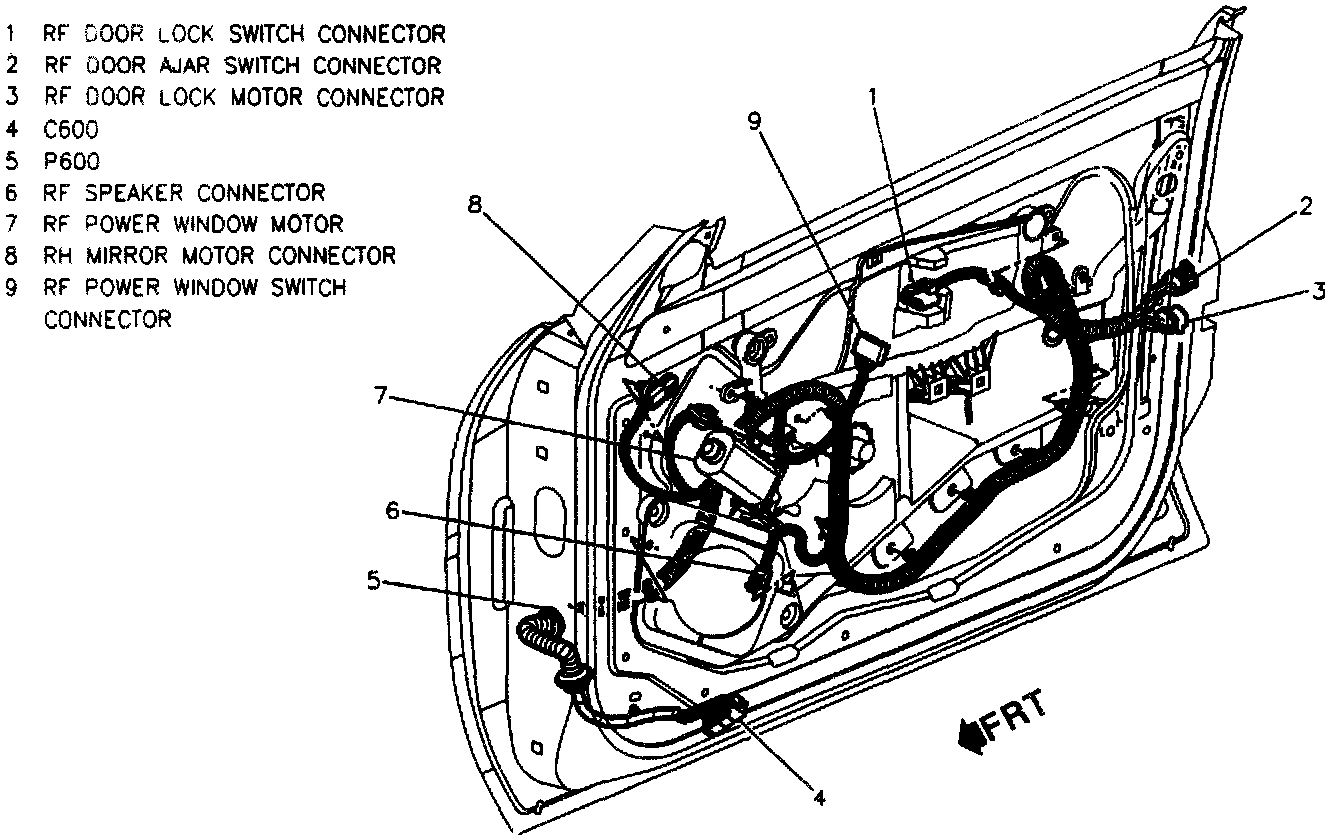 1 RF DOOR LOCK SWITCH CONNECTOR
2 RF DOOR AJAR SWITCH CONNECTOR
3 RF DOOR LOCK MOTOR CONNECTOR
4 C600
5 P600
6 RF SPEAKER CONNECTOR
7 RF POWER WINDOW MOTOR
8 RH MIRROR MOTOR CONNECTOR
9 RF POWER WINDOW SWITCH CONNECTOR

9
1
8
2
3
7
6
5
FRT
4