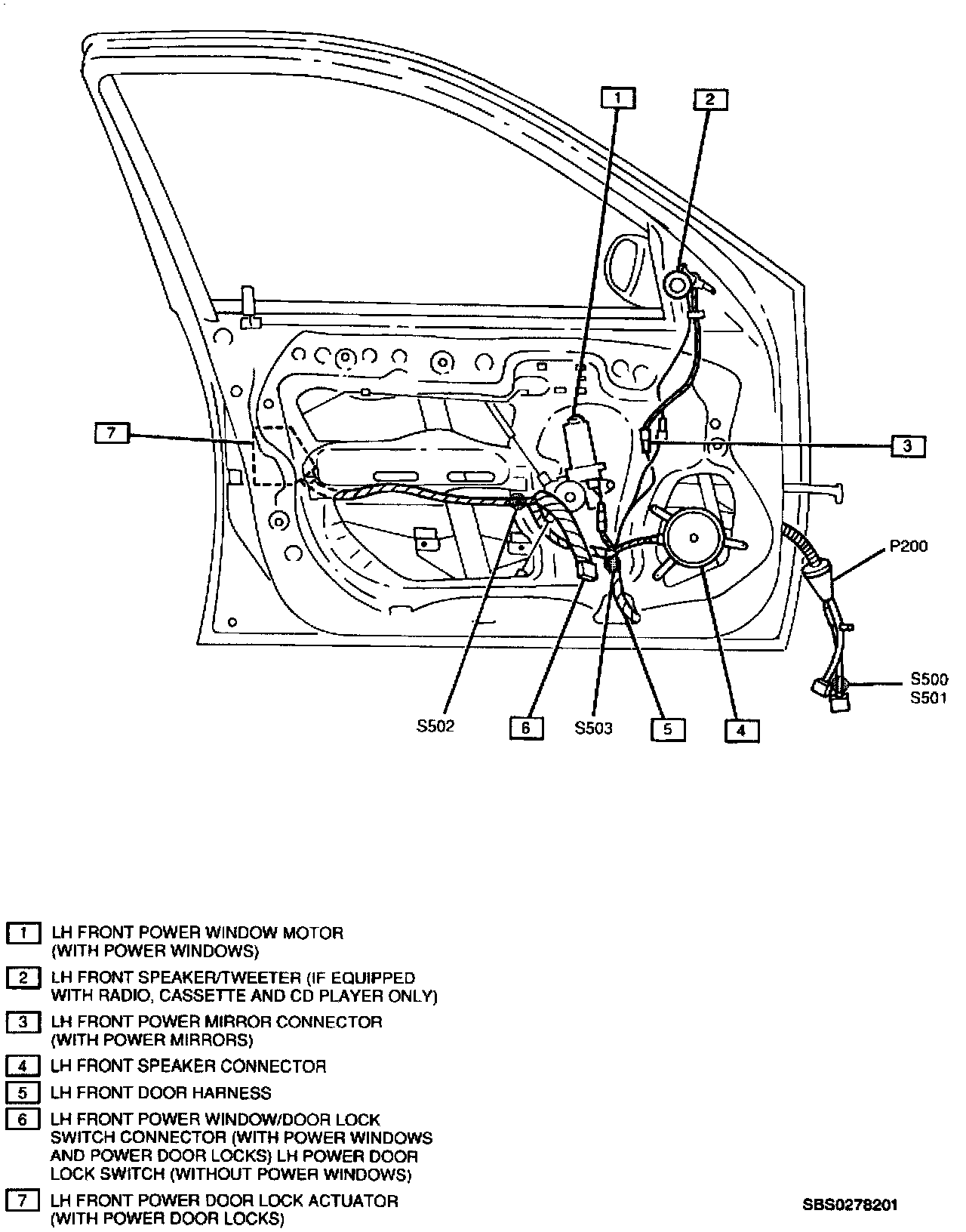 1
2
7
3
P200
S500
S501
S502
6
S503
5
4

1 LH FRONT POWER WINDOW MOTOR (WITH POWER WINDOWS)

2 LH FRONT SPEAKER/TWEETER (IF EQUIPPED WITH RADIO, CASSETTE AND CD PLAYER ONLY)

3 LH FRONT POWER MIRROR CONNECTOR (WITH POWER MIRRORS)

4 LH FRONT SPEAKER CONNECTOR

5 LH FRONT DOOR HARNESS

6 LH FRONT POWER WINDOW/DOOR LOCK SWITCH CONNECTOR (WITH POWER WINDOWS AND POWER DOOR LOCKS) LH POWER DOOR LOCK SWITCH (WITHOUT POWER WINDOWS)

7 LH FRONT POWER DOOR LOCK ACTUATOR (WITH POWER DOOR LOCKS)

SBS0278201