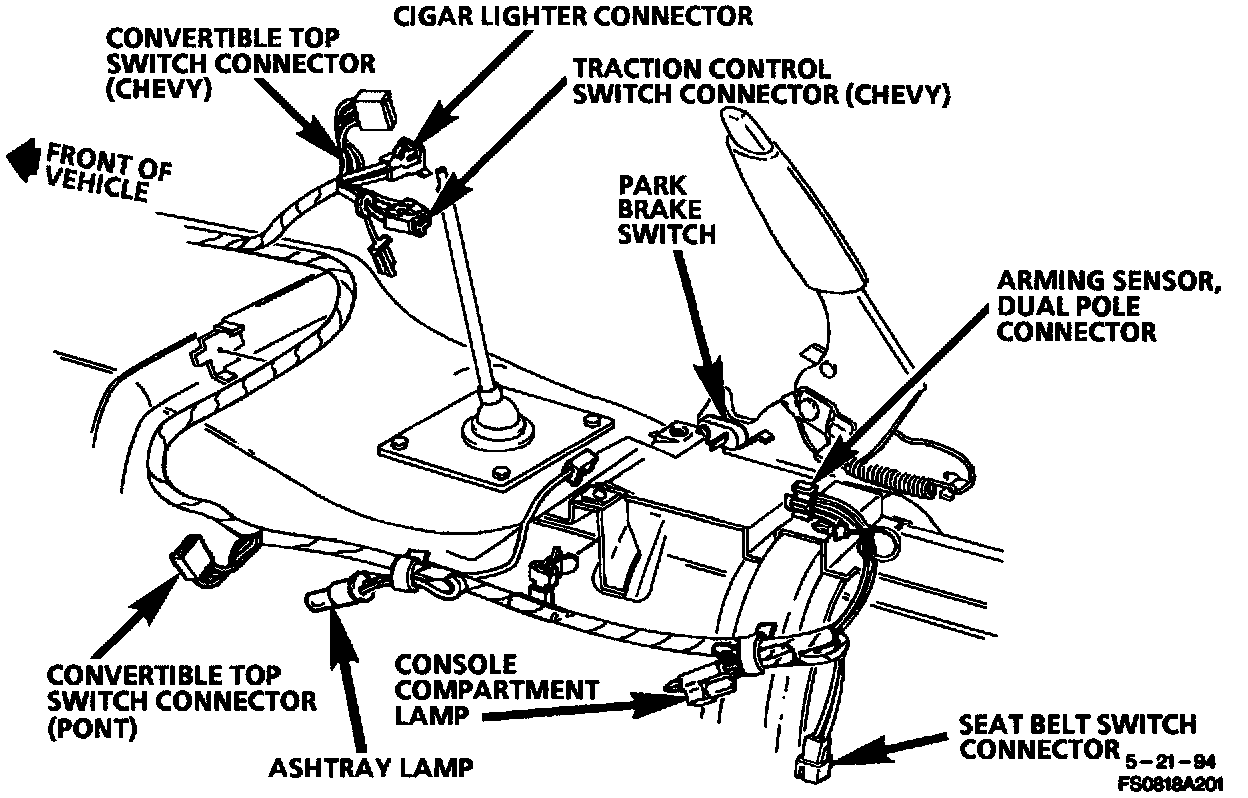 CIGAR LIGHTER CONNECTOR

CONVERTIBLE TOP SWITCH CONNECTOR (CHEVY)

TRACTION CONTROL SWITCH CONNECTOR (CHEVY)

FRONT OF VEHICLE

PARK BRAKE SWITCH

ARMING SENSOR, DUAL POLE CONNECTOR

CONVERTIBLE TOP SWITCH CONNECTOR (PONT)

CONSOLE COMPARTMENT LAMP

ASHTRAY LAMP

SEAT BELT SWITCH CONNECTOR

5-21-94
FS0818A201