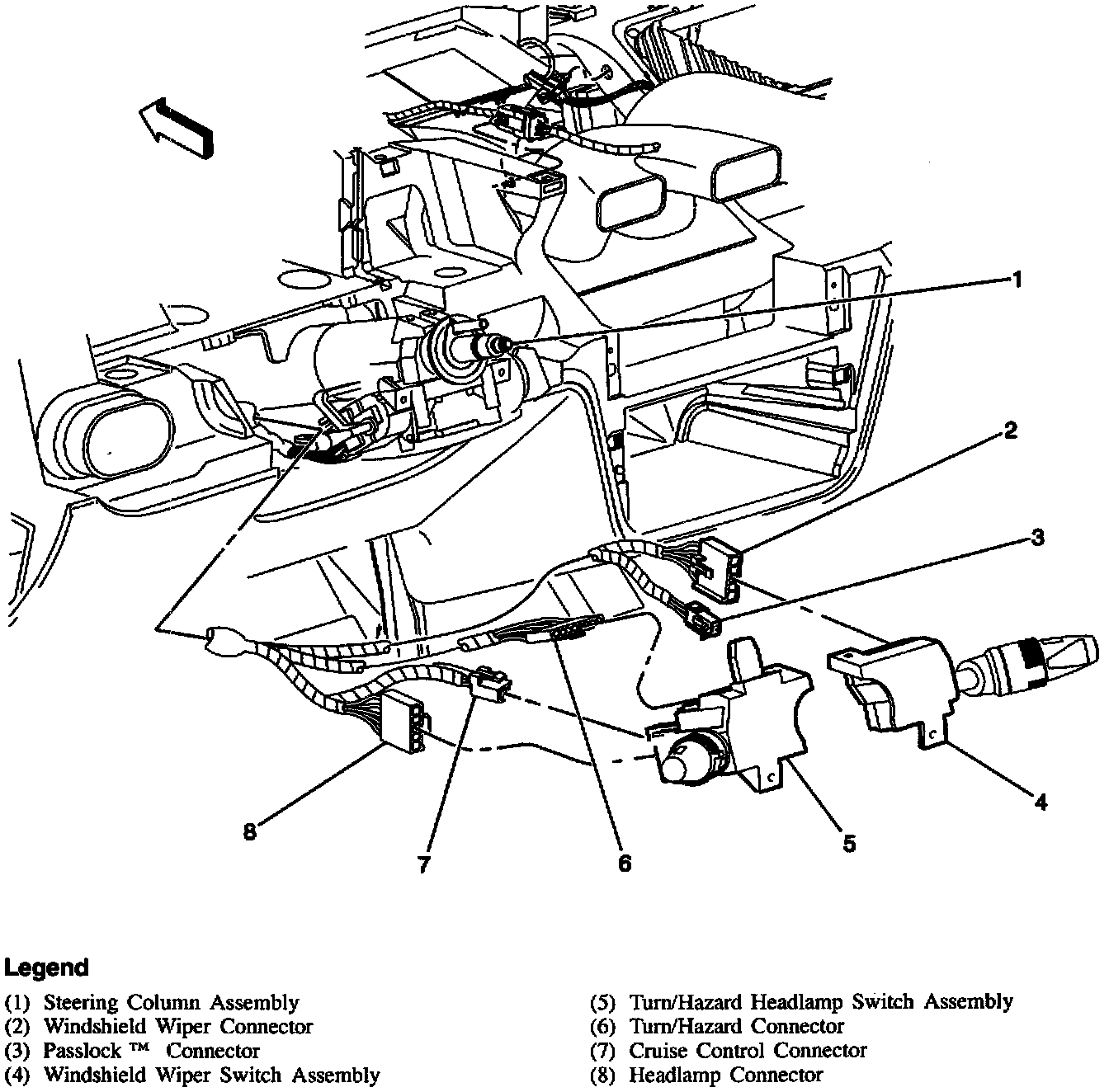 1
2
3
4
5
6
7
8

Legend
(1) Steering Column Assembly
(2) Windshield Wiper Connector
(3) Passlock ™ Connector
(4) Windshield Wiper Switch Assembly

(5) Turn/Hazard Headlamp Switch Assembly
(6) Turn/Hazard Connector
(7) Cruise Control Connector
(8) Headlamp Connector