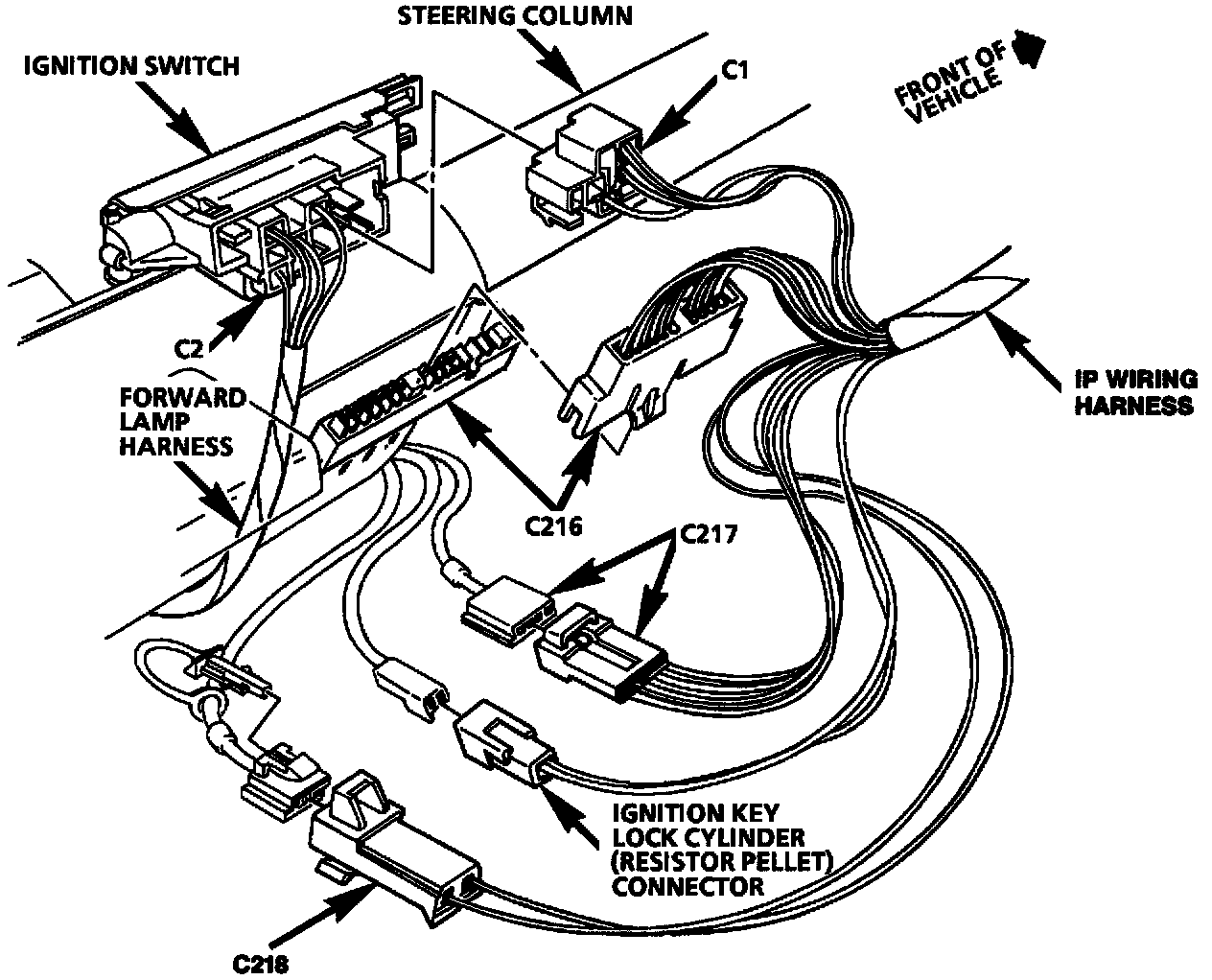 STEERING COLUMN

IGNITION SWITCH

C1

FRONT OF VEHICLE

C2

FORWARD LAMP HARNESS

IP WIRING HARNESS

C216

C217

IGNITION KEY LOCK CYLINDER (RESISTOR PELLET) CONNECTOR

C218