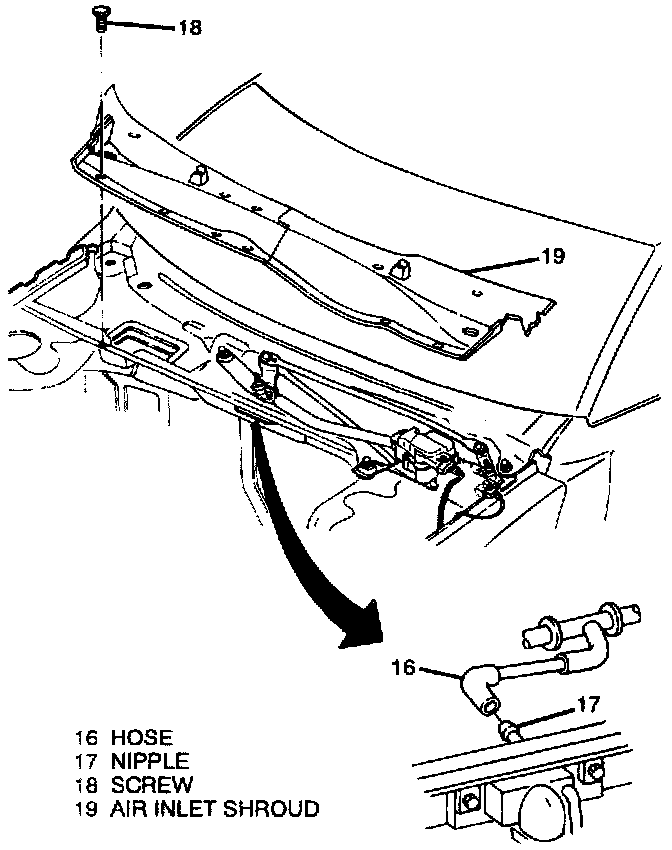 18

19

16

17

16 HOSE
17 NIPPLE
18 SCREW
19 AIR INLET SHROUD