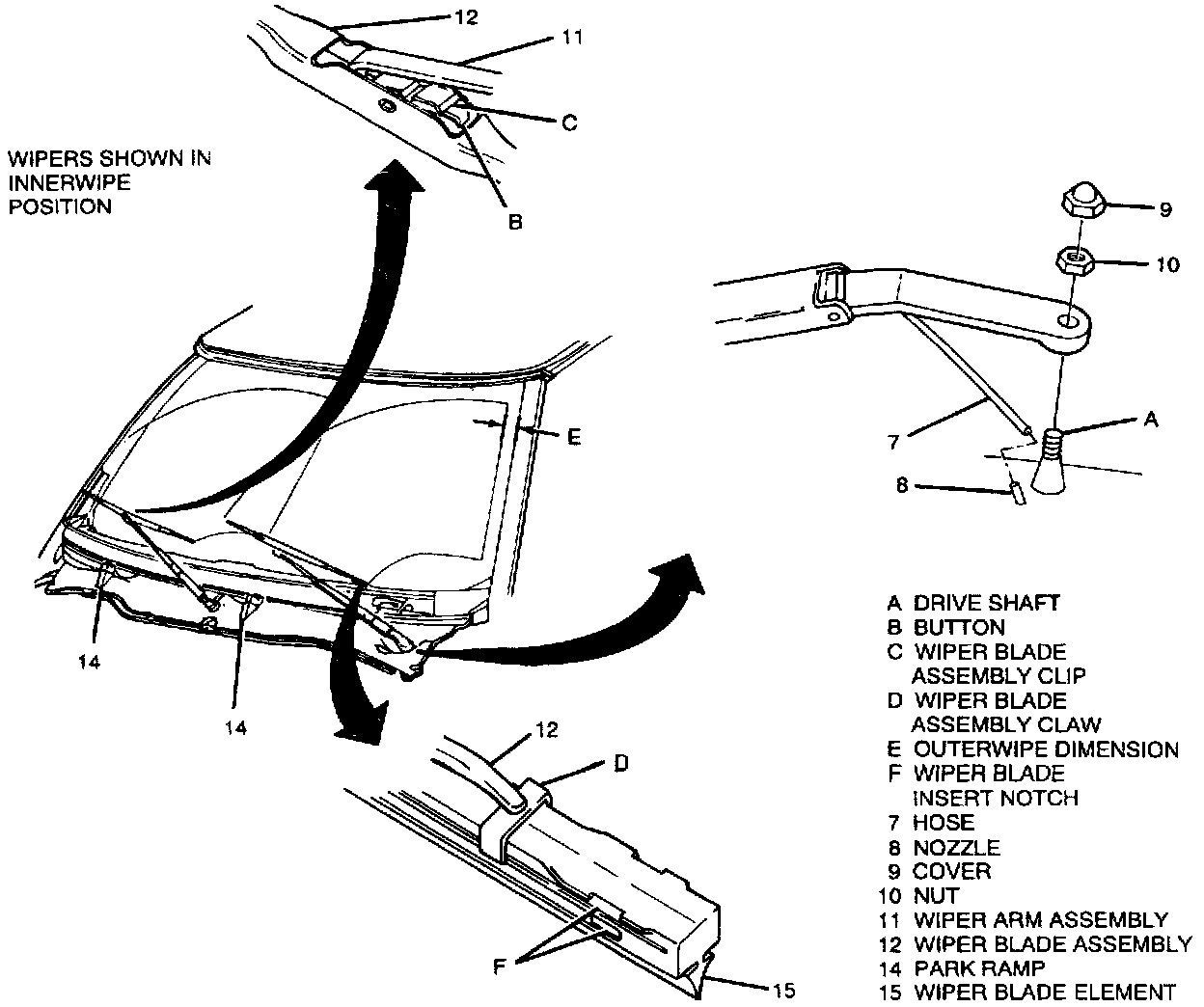 12
11
C
B
WIPERS SHOWN IN INNERWIPE POSITION
9
10
E
A
7
8
14
14
12
D
F
15

A DRIVE SHAFT
B BUTTON
C WIPER BLADE ASSEMBLY CLIP
D WIPER BLADE ASSEMBLY CLAW
E OUTERWIPE DIMENSION
F WIPER BLADE INSERT NOTCH
7 HOSE
8 NOZZLE
9 COVER
10 NUT
11 WIPER ARM ASSEMBLY
12 WIPER BLADE ASSEMBLY
14 PARK RAMP
15 WIPER BLADE ELEMENT