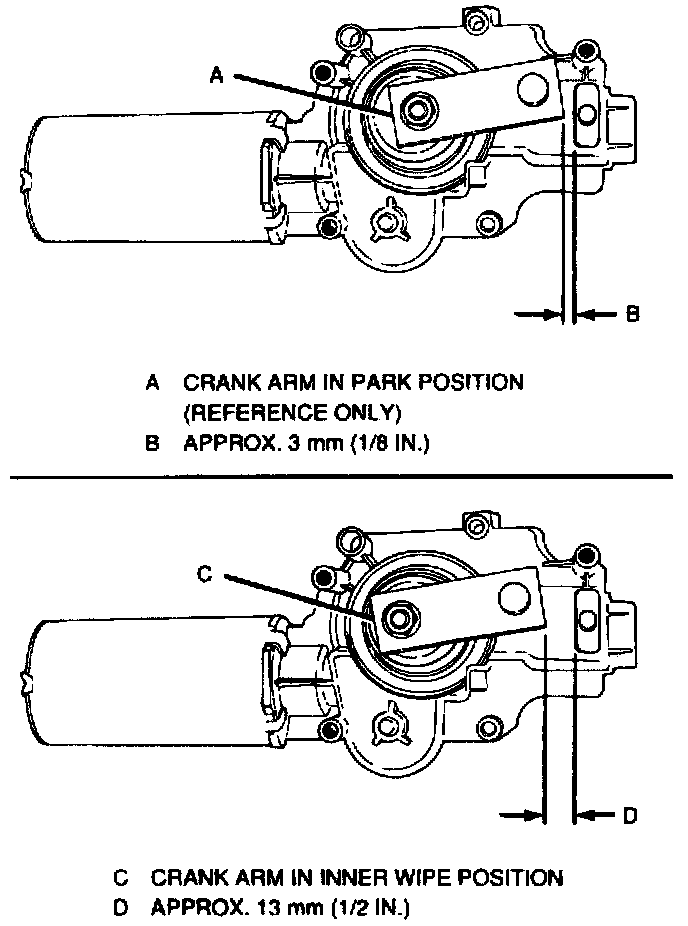 A

B

A CRANK ARM IN PARK POSITION (REFERENCE ONLY)
B APPROX. 3 mm (1/8 IN.)

C

D

C CRANK ARM IN INNER WIPE POSITION
D APPROX. 13 mm (1/2 IN.)