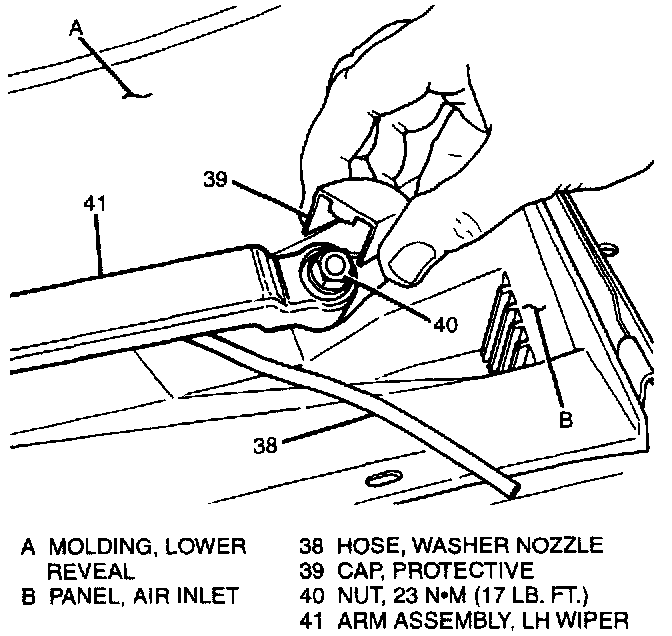 A

39

41

40

B

38

A MOLDING, LOWER REVEAL
B PANEL, AIR INLET

38 HOSE, WASHER NOZZLE
39 CAP, PROTECTIVE
40 NUT, 23 N•M (17 LB. FT.)
41 ARM ASSEMBLY, LH WIPER