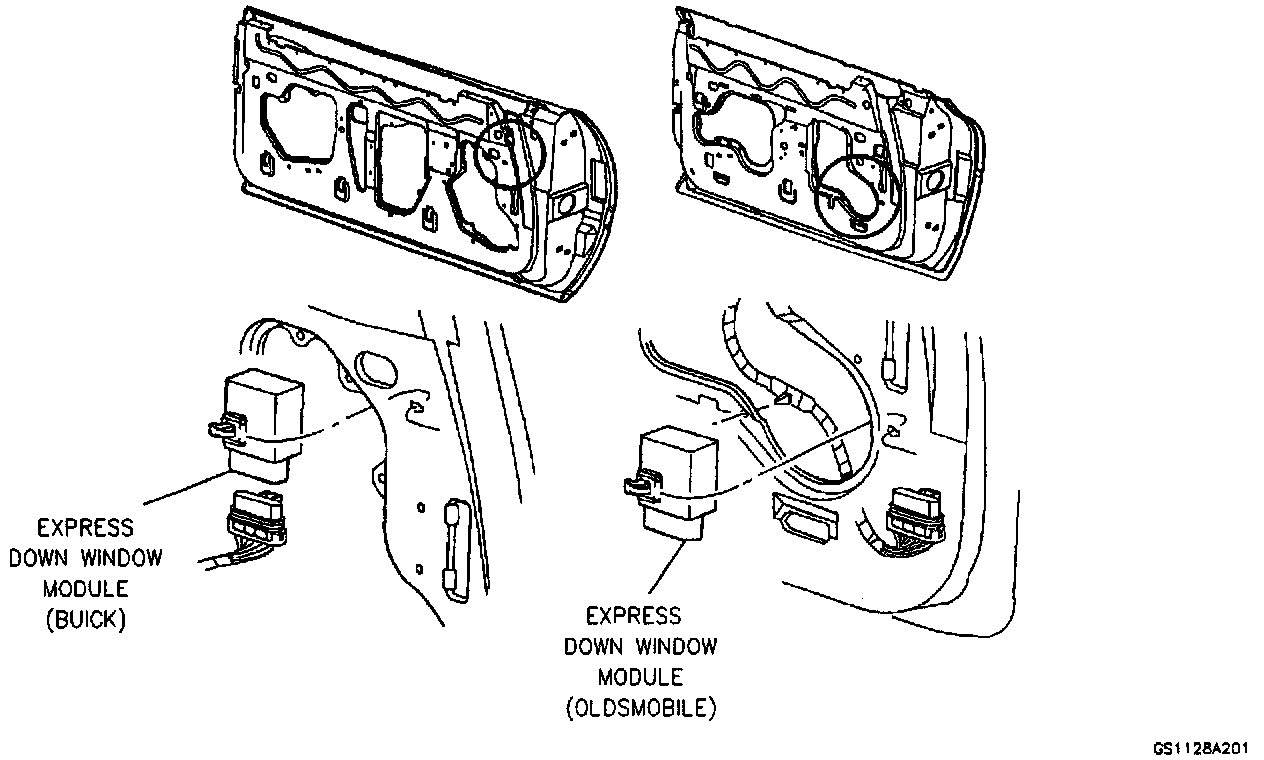 EXPRESS
DOWN WINDOW
MODULE
(BUICK)

EXPRESS
DOWN WINDOW
MODULE
(OLDSMOBILE)

GS1128A201