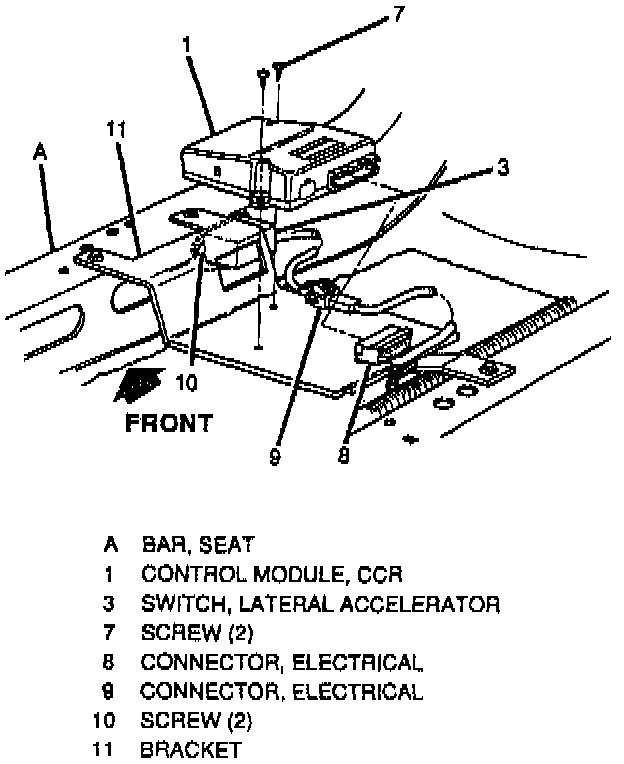 7
1
11
A
3
10
FRONT
9
8

A BAR, SEAT
1 CONTROL MODULE, CCR
3 SWITCH, LATERAL ACCELERATOR
7 SCREW (2)
8 CONNECTOR, ELECTRICAL
9 CONNECTOR, ELECTRICAL
10 SCREW (2)
11 BRACKET