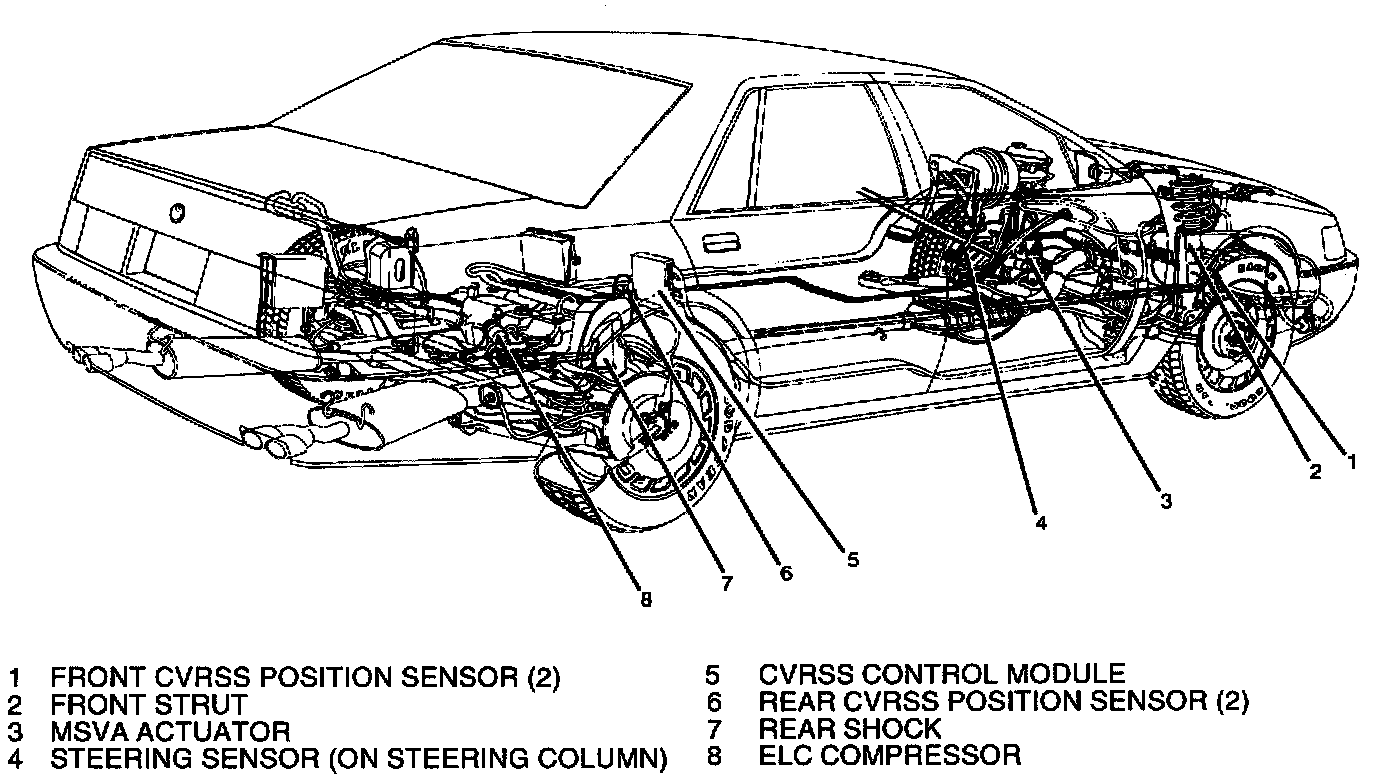 1
2
3
4
5
6
7
8

1 FRONT CVRSS POSITION SENSOR (2)
2 FRONT STRUT
3 MSVA ACTUATOR
4 STEERING SENSOR (ON STEERING COLUMN)

5 CVRSS CONTROL MODULE
6 REAR CVRSS POSITION SENSOR (2)
7 REAR SHOCK
8 ELC COMPRESSOR