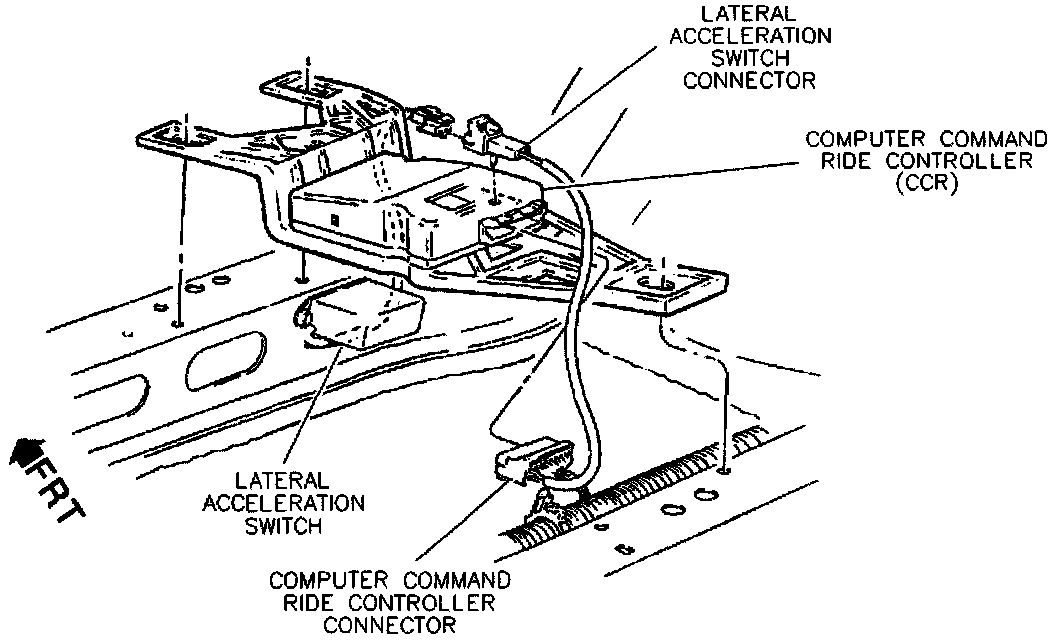 LATERAL ACCELERATION SWITCH CONNECTOR

COMPUTER COMMAND RIDE CONTROLLER (CCR)

FRT

LATERAL ACCELERATION SWITCH

COMPUTER COMMAND RIDE CONTROLLER CONNECTOR