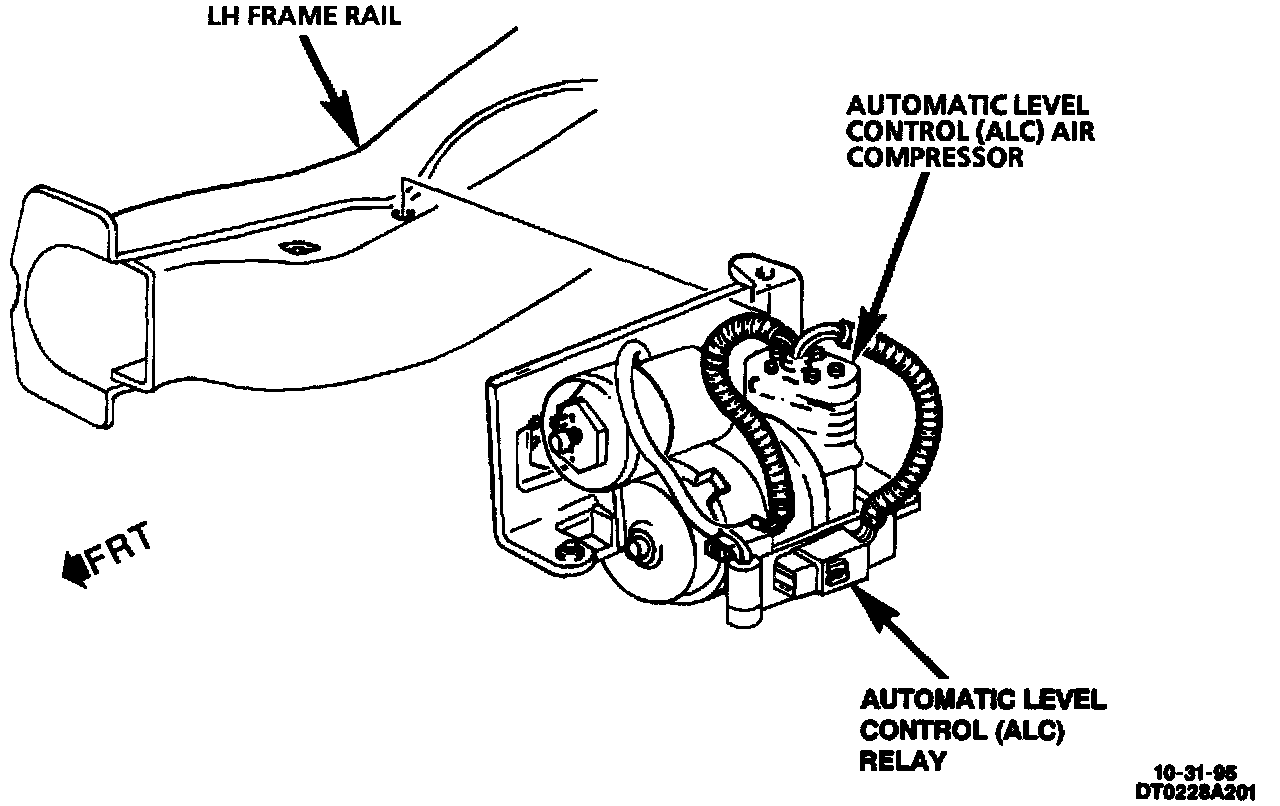 LH FRAME RAIL

AUTOMATIC LEVEL CONTROL (ALC) AIR COMPRESSOR

FRT

AUTOMATIC LEVEL CONTROL (ALC) RELAY

10-31-95
DT0228A201