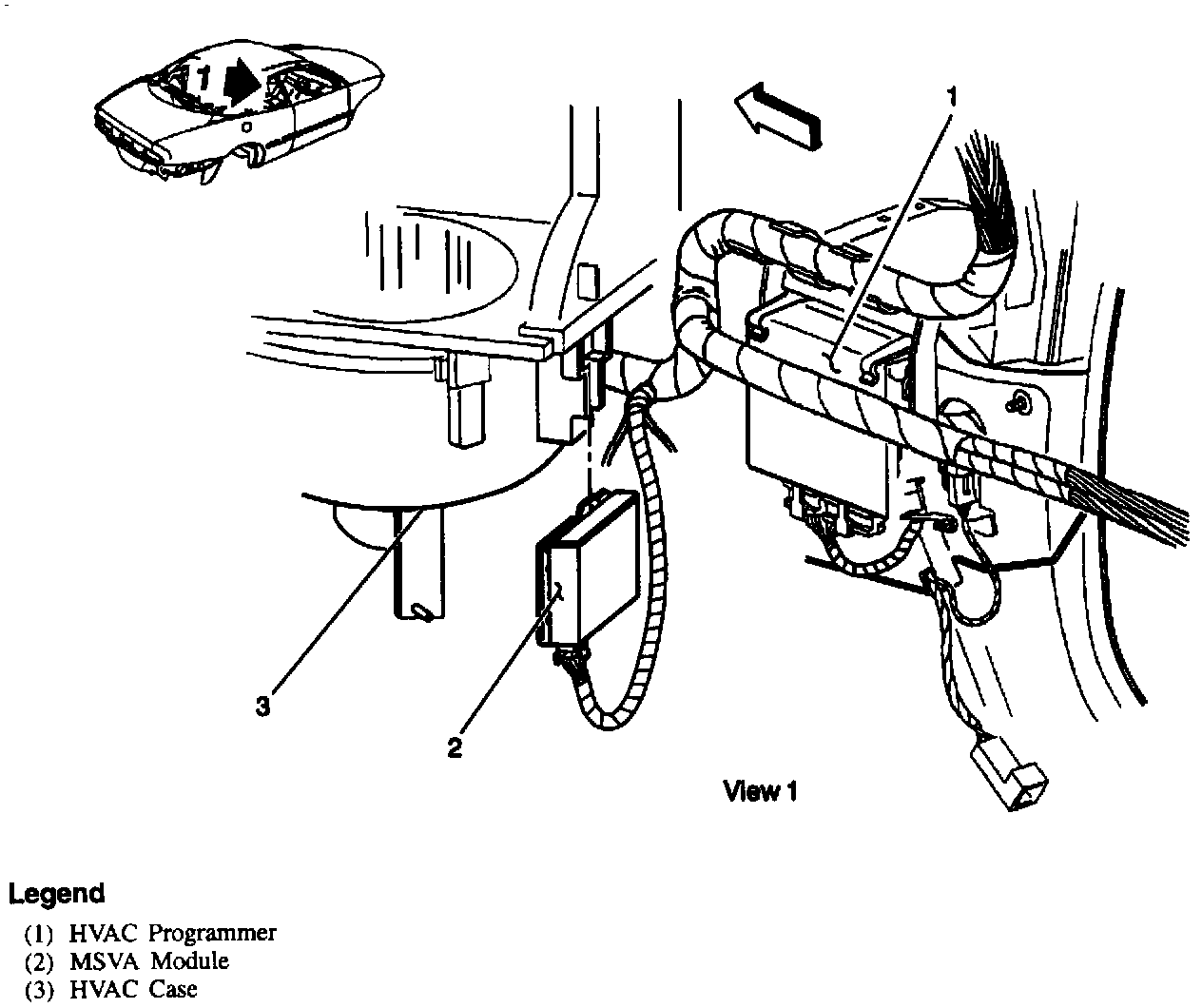 1

1

3

2

View 1

Legend

(1) HVAC Programmer
(2) MSVA Module
(3) HVAC Case