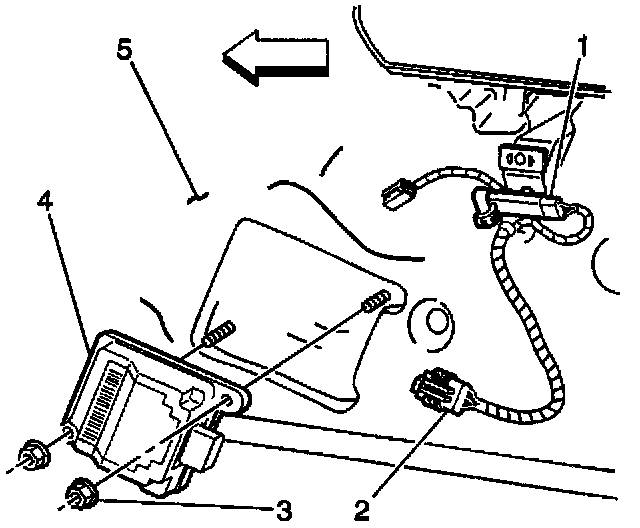 5
1
4
3
2