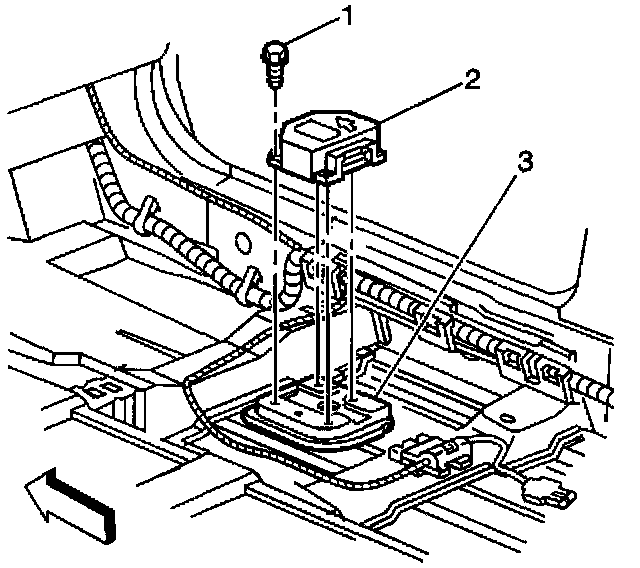 1
2
3