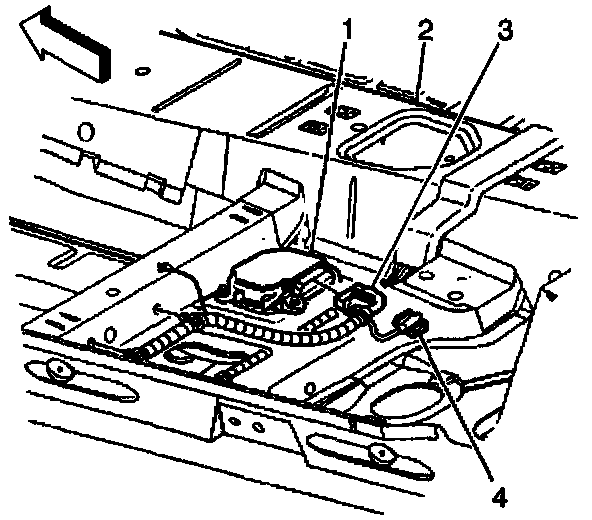 1
2
3
4