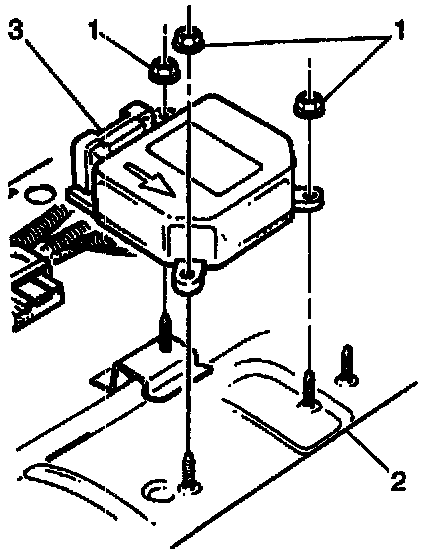 3
1
1
2