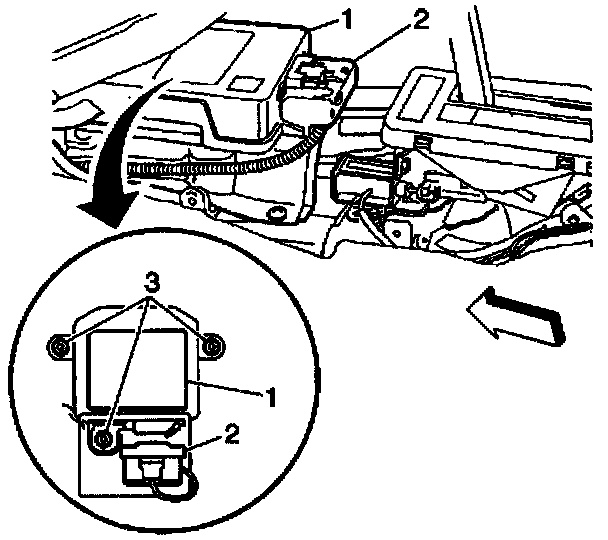 1
2
3
1
2