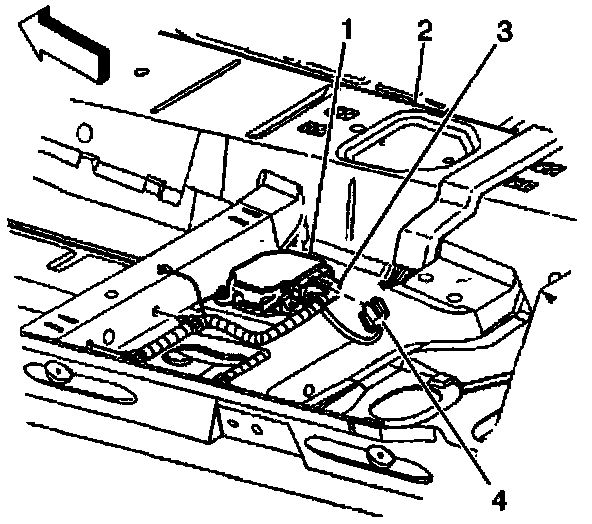 1
2
3
4