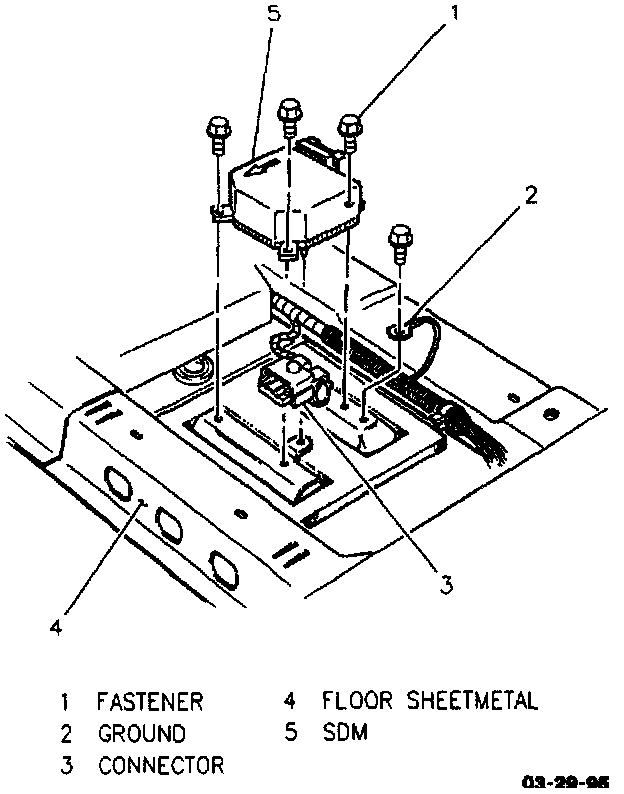 5
1
2
3
4

1 FASTENER
2 GROUND
3 CONNECTOR
4 FLOOR SHEETMETAL
5 SDM

03-29-95