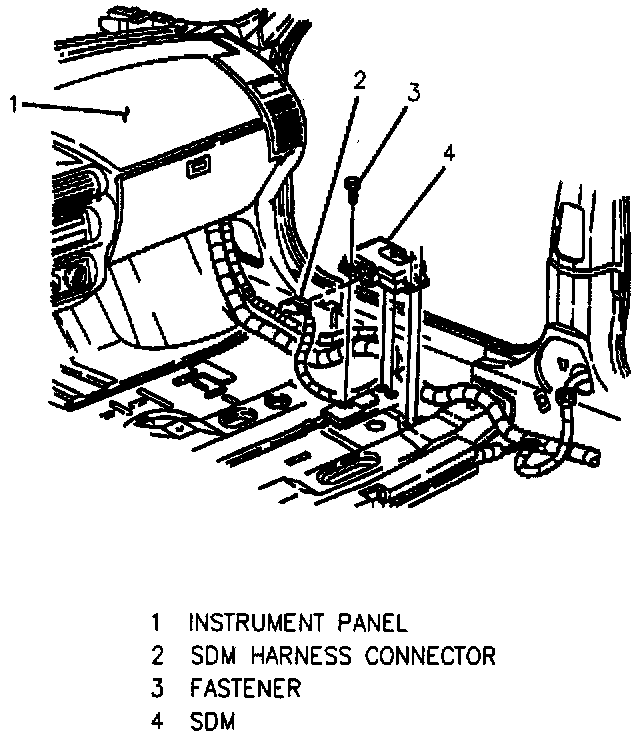 1
2
3
4

1 INSTRUMENT PANEL
2 SDM HARNESS CONNECTOR
3 FASTENER
4 SDM