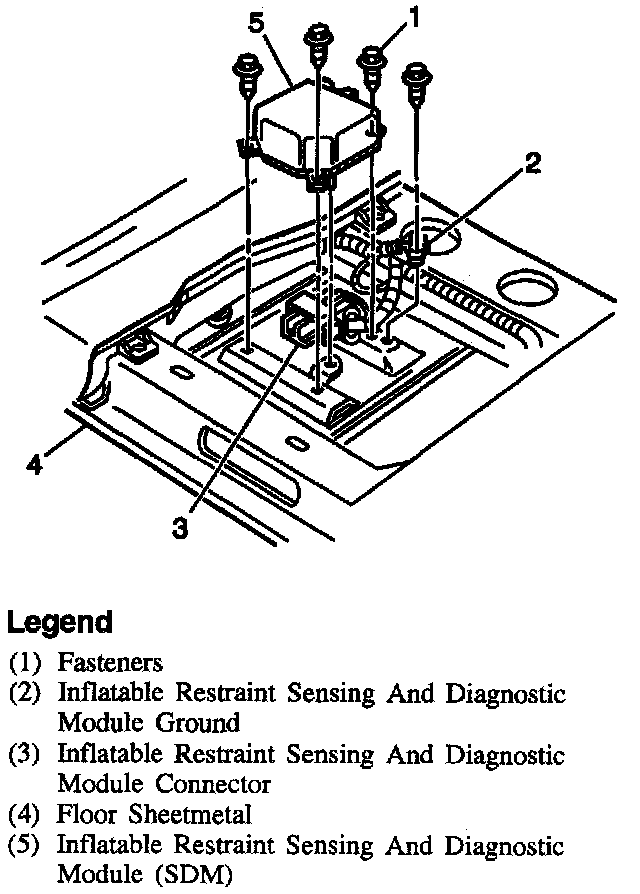 5
1
2
4
3

Legend
(1) Fasteners
(2) Inflatable Restraint Sensing And Diagnostic Module Ground
(3) Inflatable Restraint Sensing And Diagnostic Module Connector
(4) Floor Sheetmetal
(5) Inflatable Restraint Sensing And Diagnostic Module (SDM)