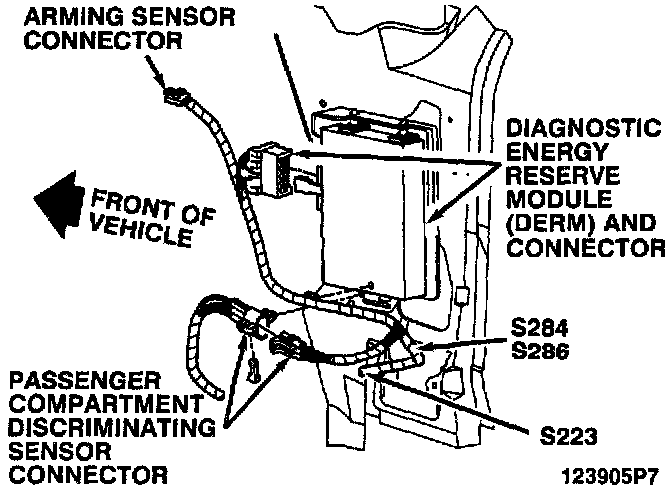 ARMING SENSOR CONNECTOR

DIAGNOSTIC ENERGY RESERVE MODULE (DERM) AND CONNECTOR

FRONT OF VEHICLE

S284
S286

PASSENGER COMPARTMENT DISCRIMINATING SENSOR CONNECTOR

S223

123905P7