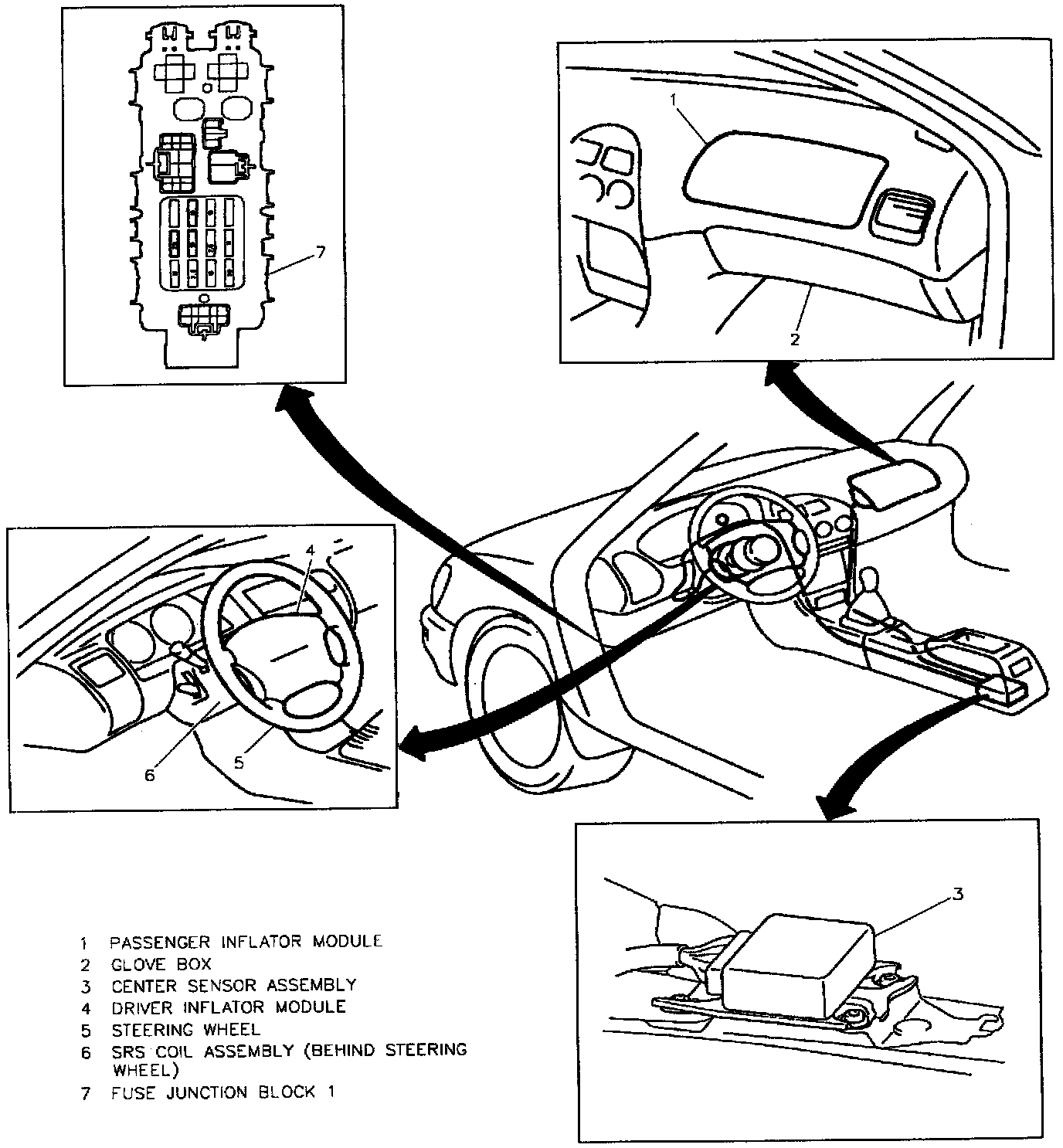 7

1

2

4

6

5

3

1 PASSENGER INFLATOR MODULE
2 GLOVE BOX
3 CENTER SENSOR ASSEMBLY
4 DRIVER INFLATOR MODULE
5 STEERING WHEEL
6 SRS COIL ASSEMBLY (BEHIND STEERING WHEEL)
7 FUSE JUNCTION BLOCK 1