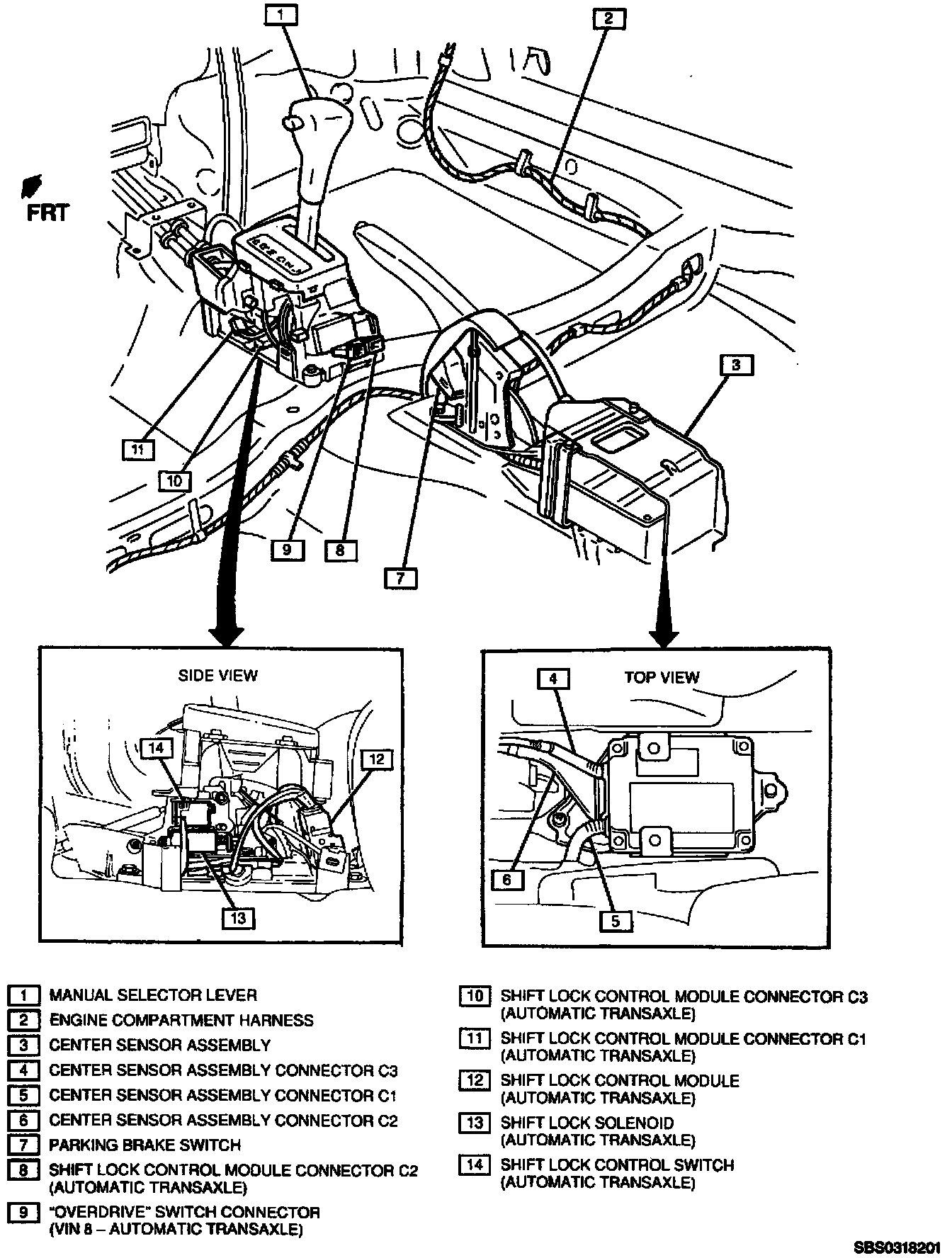 1

2

FRT

3

11

10

9

8

7

SIDE VIEW

14

12

13

TOP VIEW

4

6

5

1 MANUAL SELECTOR LEVER
2 ENGINE COMPARTMENT HARNESS
3 CENTER SENSOR ASSEMBLY
4 CENTER SENSOR ASSEMBLY CONNECTOR C3
5 CENTER SENSOR ASSEMBLY CONNECTOR C1
6 CENTER SENSOR ASSEMBLY CONNECTOR C2
7 PARKING BRAKE SWITCH
8 SHIFT LOCK CONTROL MODULE CONNECTOR C2 (AUTOMATIC TRANSAXLE)
9 "OVERDRIVE" SWITCH CONNECTOR (VIN 8 – AUTOMATIC TRANSAXLE)
10 SHIFT LOCK CONTROL MODULE CONNECTOR C3 (AUTOMATIC TRANSAXLE)
11 SHIFT LOCK CONTROL MODULE CONNECTOR C1 (AUTOMATIC TRANSAXLE)
12 SHIFT LOCK CONTROL MODULE (AUTOMATIC TRANSAXLE)
13 SHIFT LOCK SOLENOID (AUTOMATIC TRANSAXLE)
14 SHIFT LOCK CONTROL SWITCH (AUTOMATIC TRANSAXLE)

SBS0318201