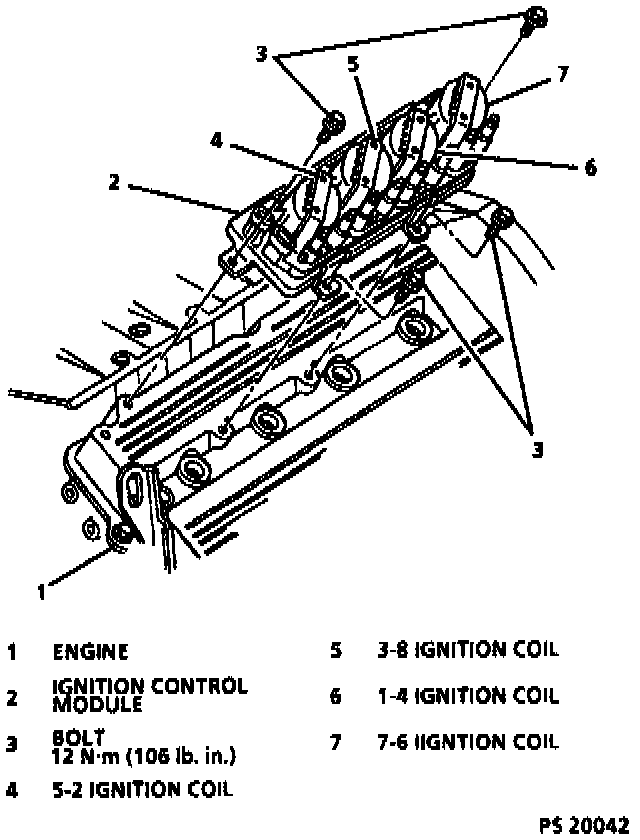 3
5
7
4
6
2
3
1

1 ENGINE
2 IGNITION CONTROL MODULE
3 BOLT
12 N·m (106 lb. in.)
4 5-2 IGNITION COIL

5 3-8 IGNITION COIL
6 1-4 IGNITION COIL
7 7-6 IIGNTION COIL

PS 20042