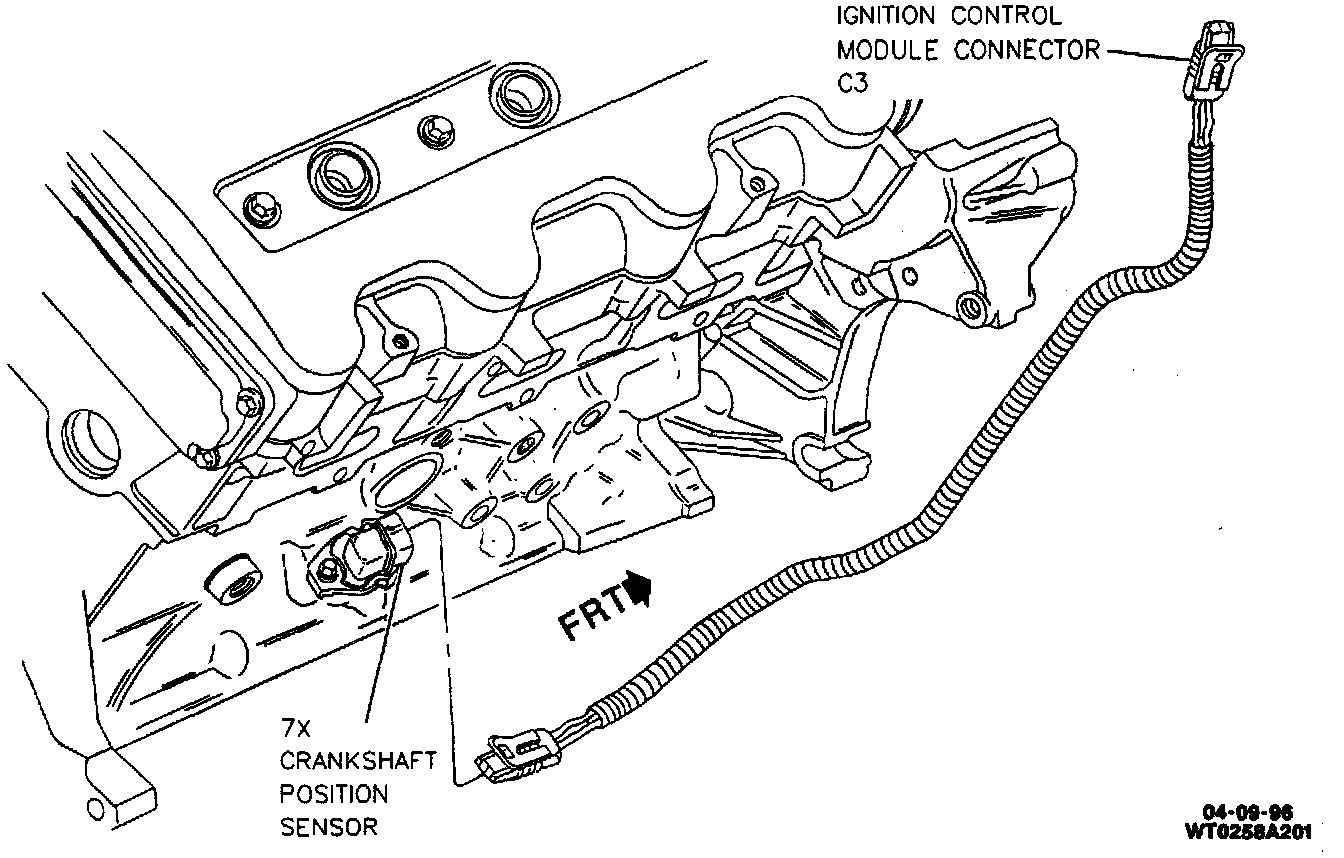 IGNITION CONTROL
MODULE CONNECTOR
C3

FRT

7X
CRANKSHAFT
POSITION
SENSOR

04-09-96
WT0258A201