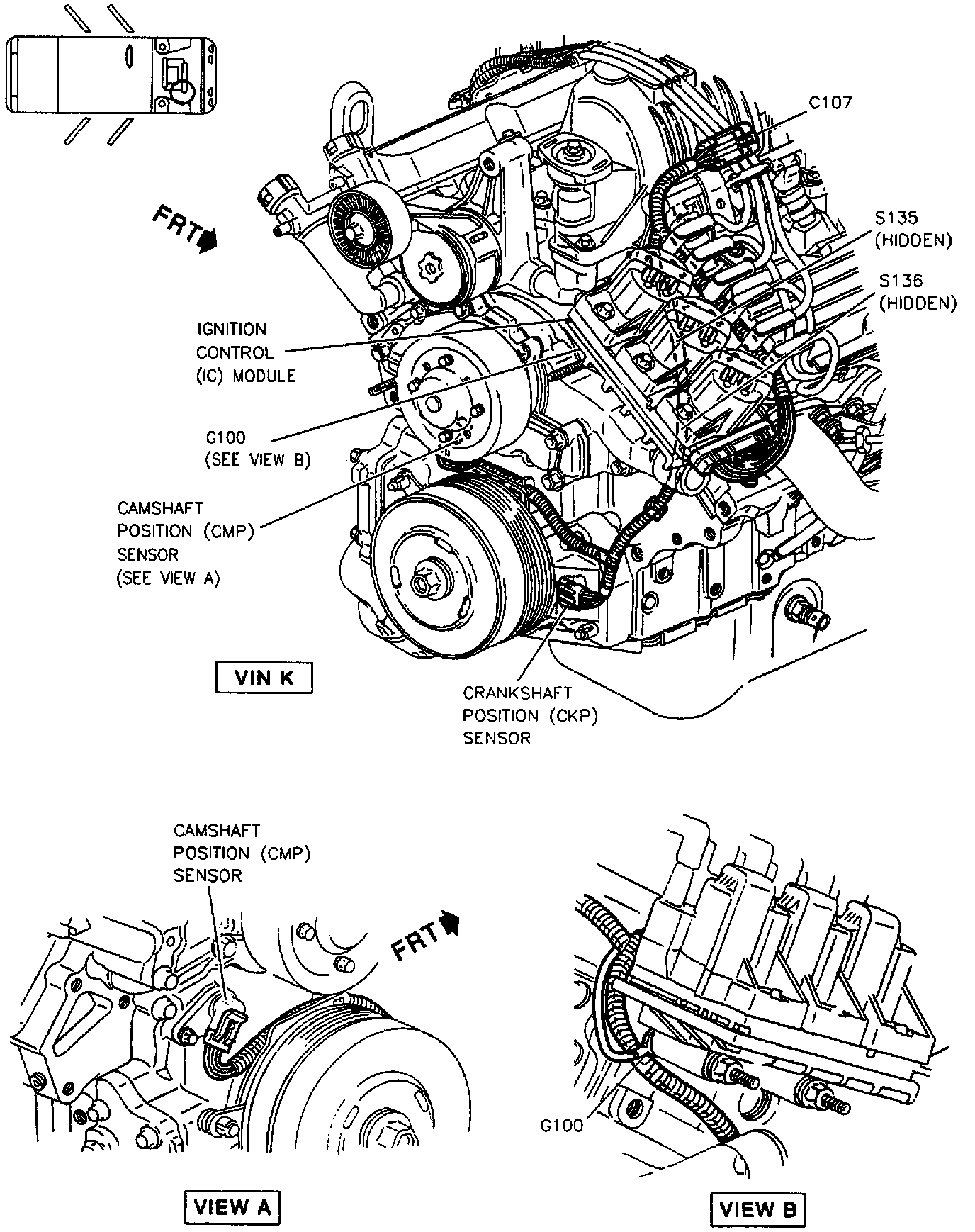 FRT

C107

S135
(HIDDEN)

S136
(HIDDEN)

IGNITION
CONTROL
(IC) MODULE

G100
(SEE VIEW B)

CAMSHAFT
POSITION (CMP)
SENSOR
(SEE VIEW A)

VIN K

CRANKSHAFT
POSITION (CKP)
SENSOR

CAMSHAFT
POSITION (CMP)
SENSOR

FRT

G100

VIEW A

VIEW B