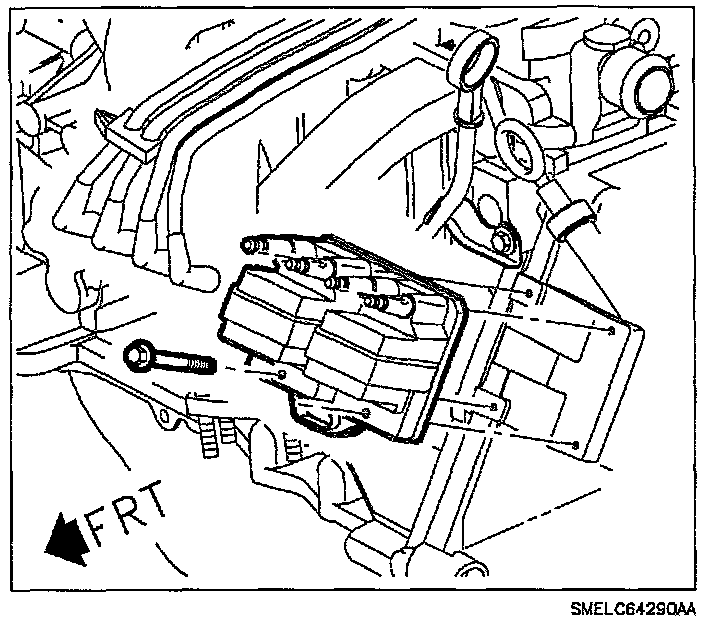 FRT

SMELC64290AA