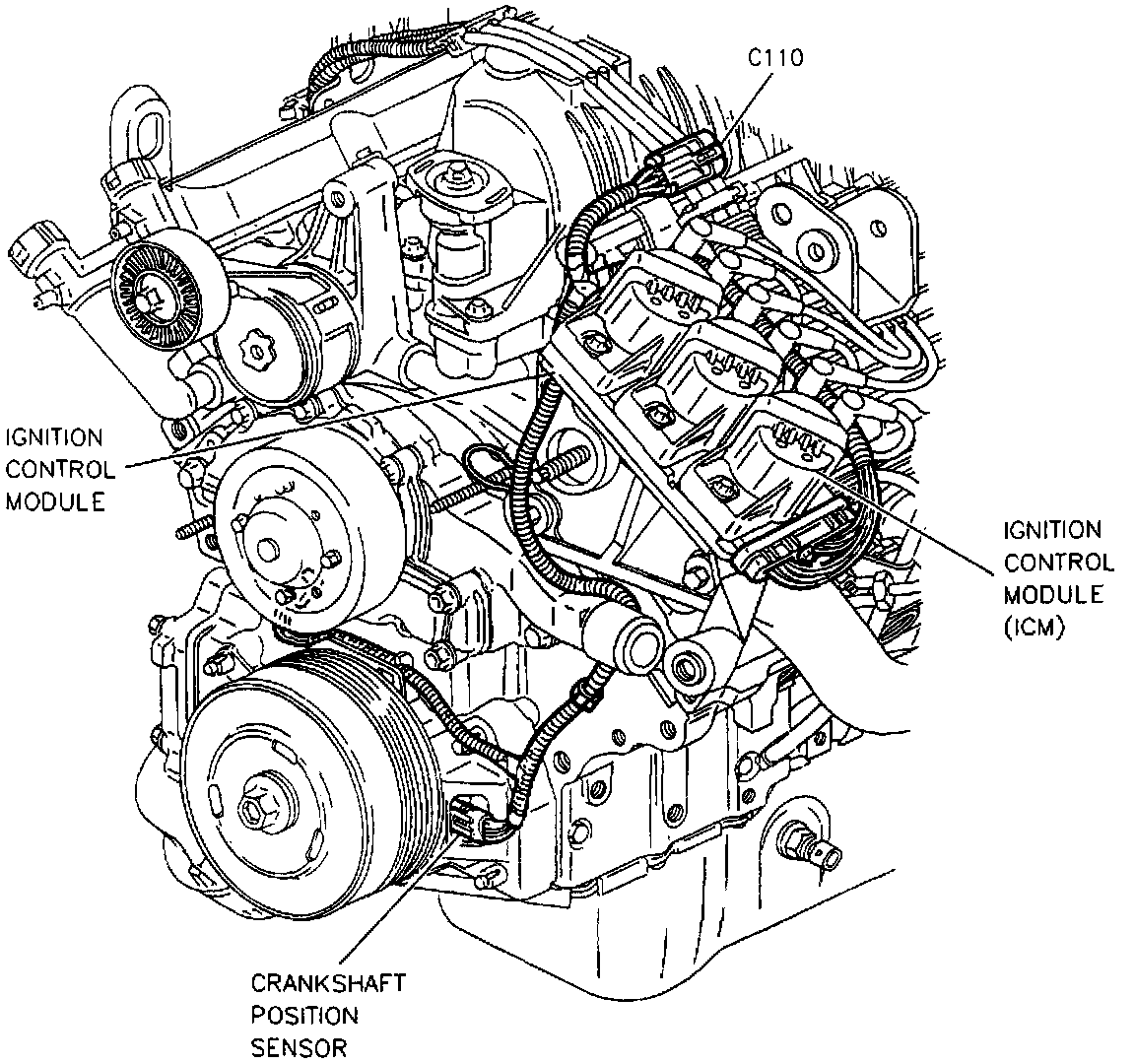 C110

IGNITION CONTROL MODULE

IGNITION CONTROL MODULE (ICM)

CRANKSHAFT POSITION SENSOR