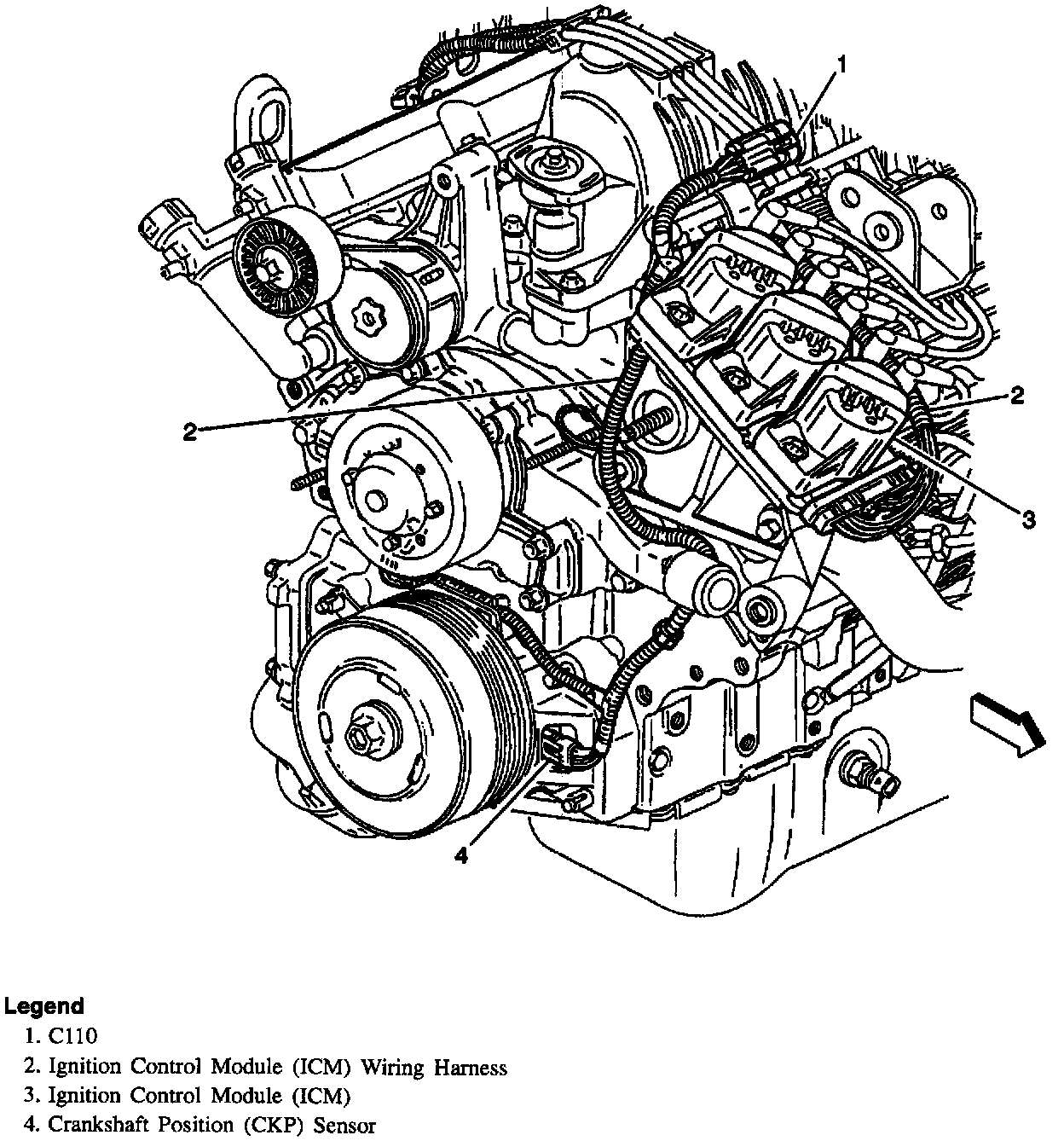 1

2

2

3

4

Legend
1. C110
2. Ignition Control Module (ICM) Wiring Harness
3. Ignition Control Module (ICM)
4. Crankshaft Position (CKP) Sensor