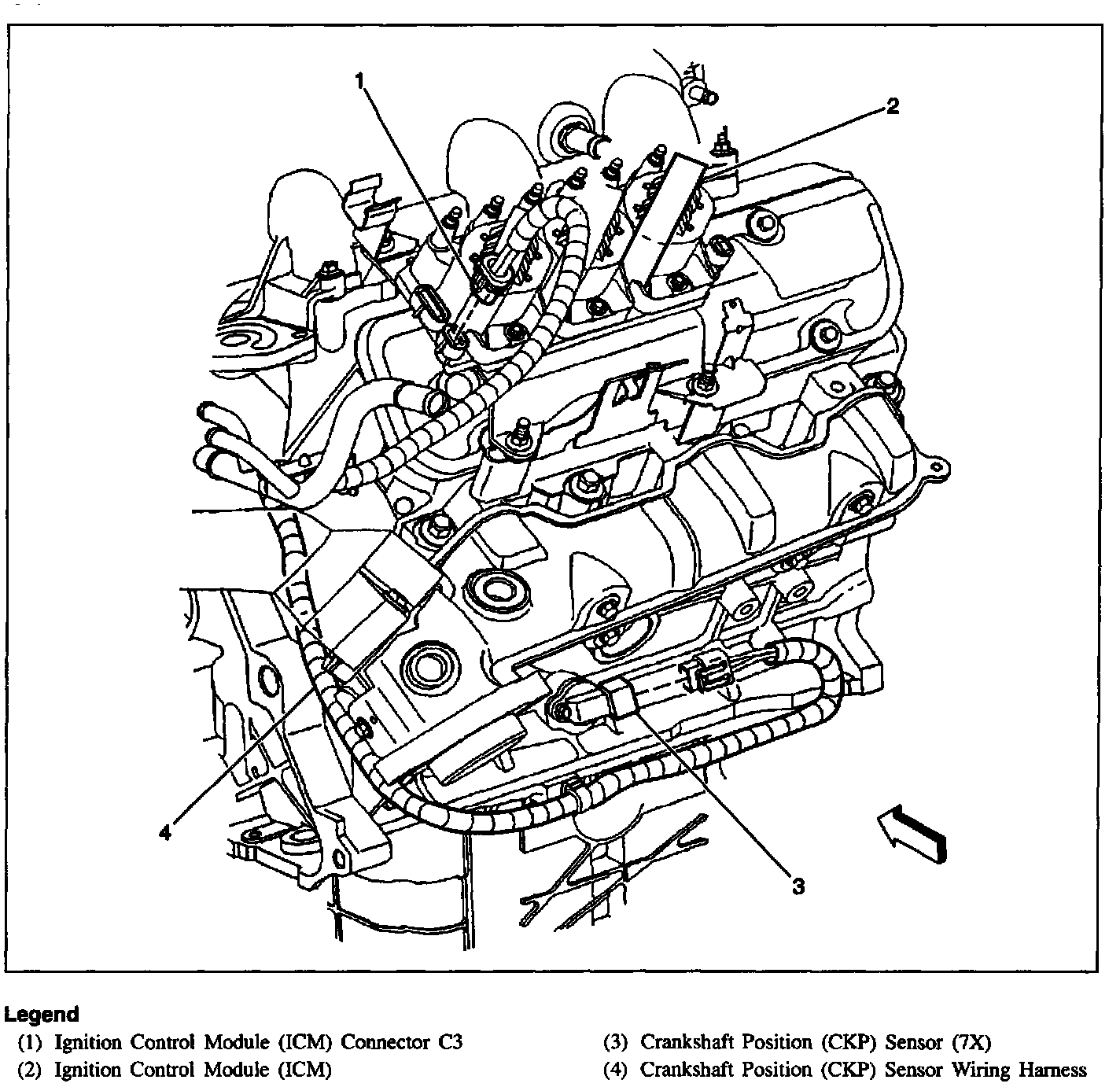 1

2

4

3

Legend
(1) Ignition Control Module (ICM) Connector C3
(2) Ignition Control Module (ICM)

(3) Crankshaft Position (CKP) Sensor (7X)
(4) Crankshaft Position (CKP) Sensor Wiring Harness