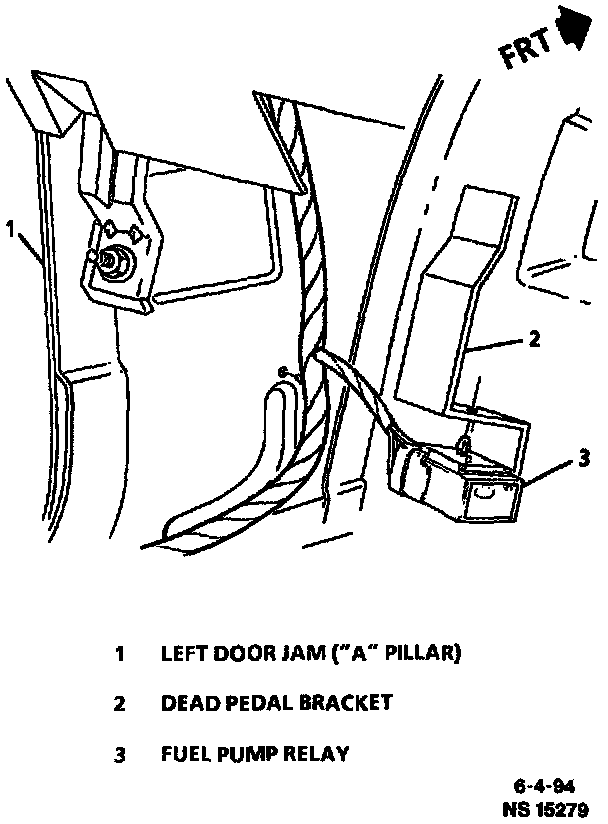 FRT

1

2

3

1 LEFT DOOR JAM ("A" PILLAR)

2 DEAD PEDAL BRACKET

3 FUEL PUMP RELAY

6-4-94
NS 15279